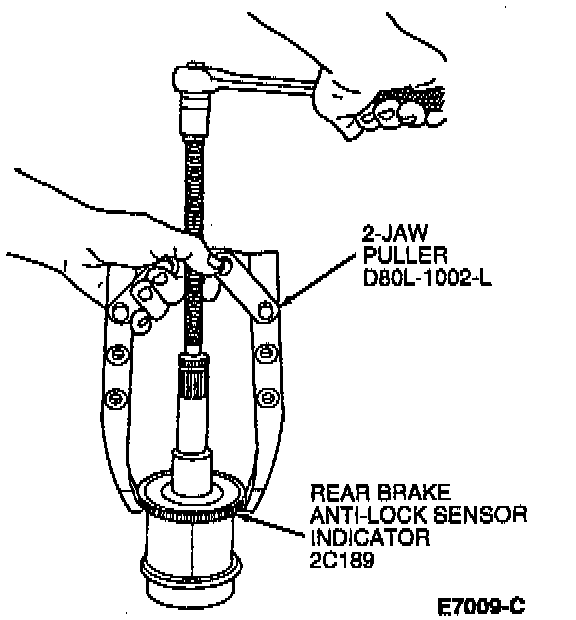 2-JAW
PULLER
D80L-1002-L

REAR BRAKE
ANTI-LOCK SENSOR
INDICATOR
2C189

E7009-C