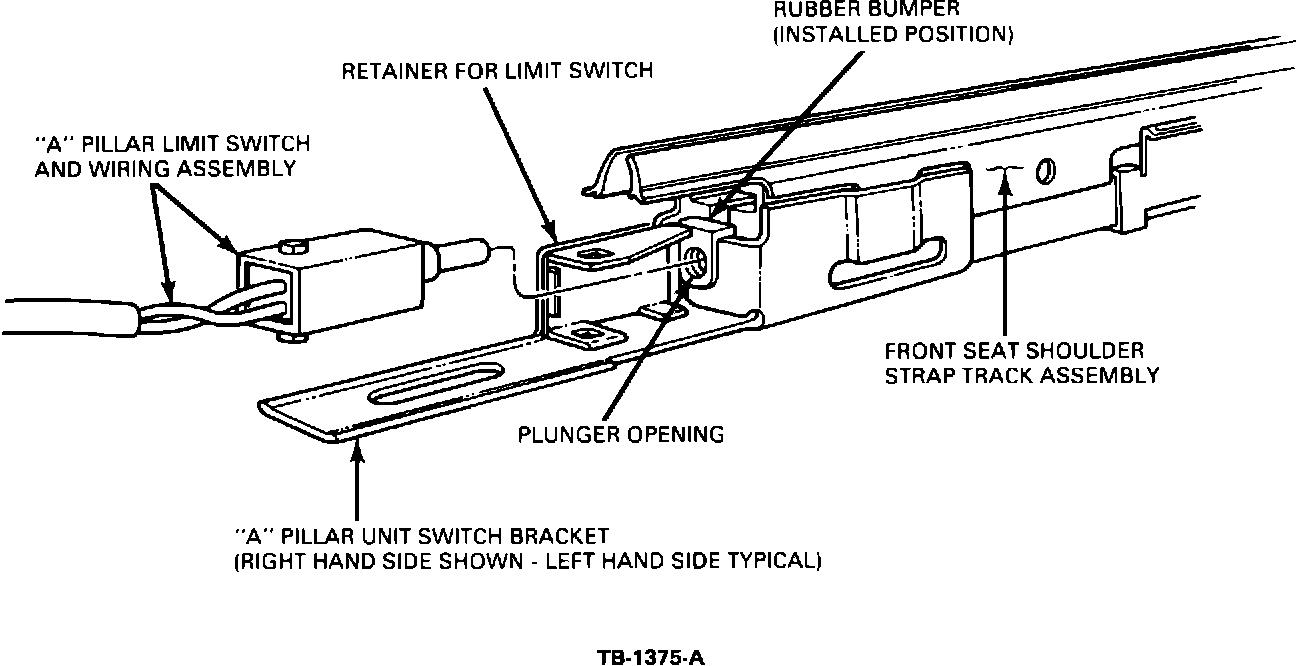 RUBBER BUMPER
(INSTALLED POSITION)

RETAINER FOR LIMIT SWITCH

"A" PILLAR LIMIT SWITCH
AND WIRING ASSEMBLY

FRONT SEAT SHOULDER
STRAP TRACK ASSEMBLY

PLUNGER OPENING

"A" PILLAR UNIT SWITCH BRACKET
(RIGHT HAND SIDE SHOWN - LEFT HAND SIDE TYPICAL)

TB-1375-A