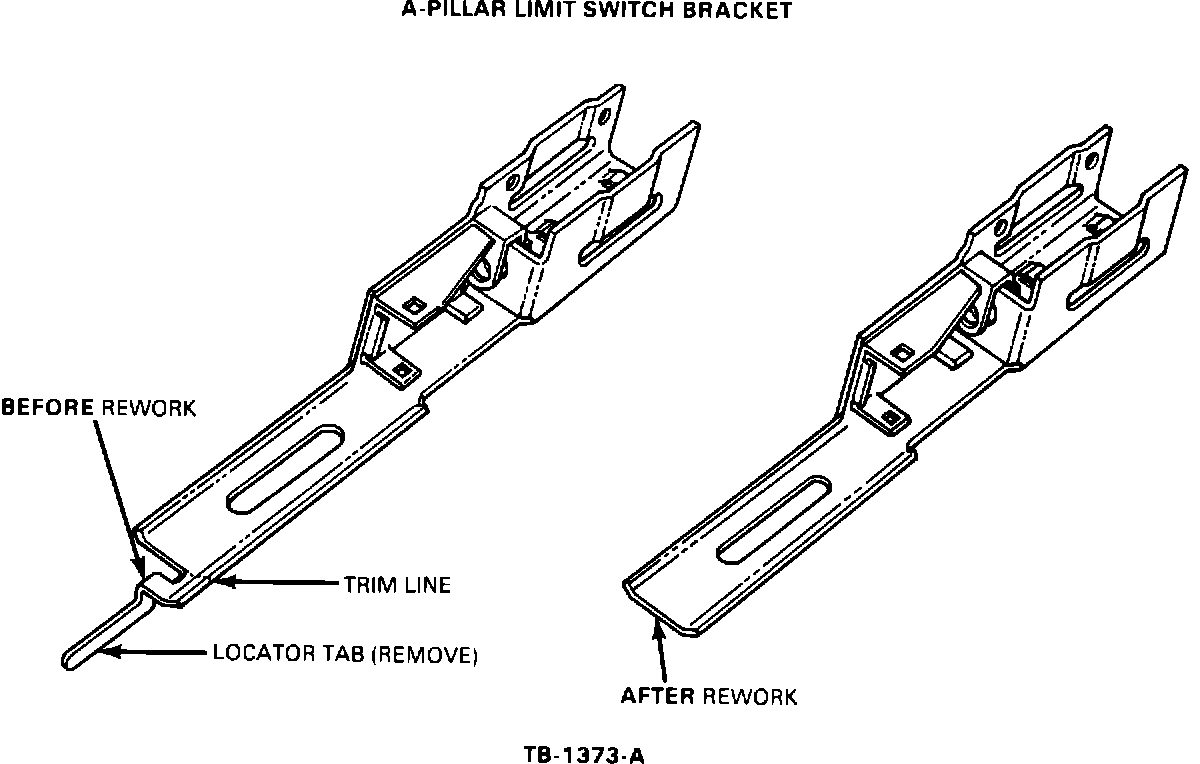 A-PILLAR LIMIT SWITCH BRACKET

BEFORE REWORK

TRIM LINE

LOCATOR TAB (REMOVE)

AFTER REWORK

TB-1373-A