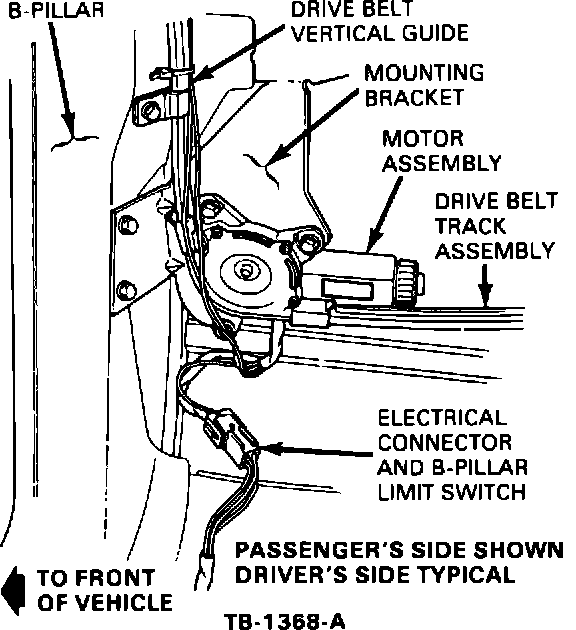 B-PILLAR

DRIVE BELT
VERTICAL GUIDE

MOUNTING
BRACKET

MOTOR
ASSEMBLY

DRIVE BELT
TRACK
ASSEMBLY

ELECTRICAL
CONNECTOR
AND B-PILLAR
LIMIT SWITCH

PASSENGER'S SIDE SHOWN
DRIVER'S SIDE TYPICAL

TO FRONT
OF VEHICLE

TB-1368-A