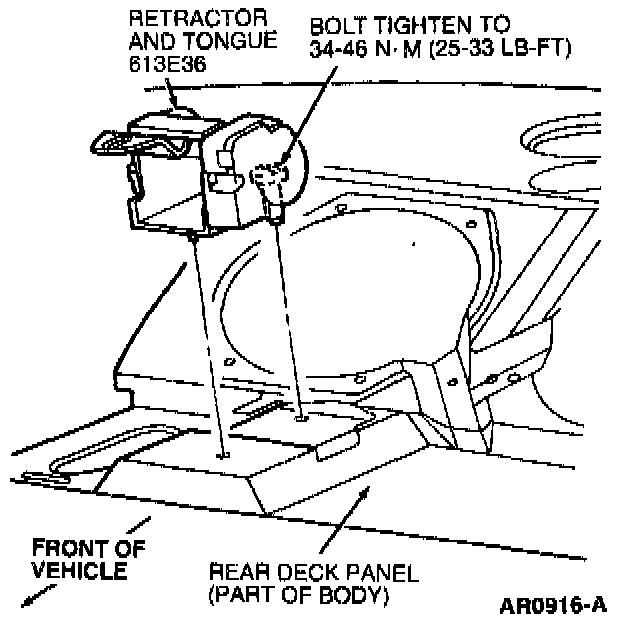 RETRACTOR AND TONGUE 613E36

BOLT TIGHTEN TO 34-46 N·M (25-33 LB-FT)

FRONT OF VEHICLE

REAR DECK PANEL (PART OF BODY)

AR0916-A