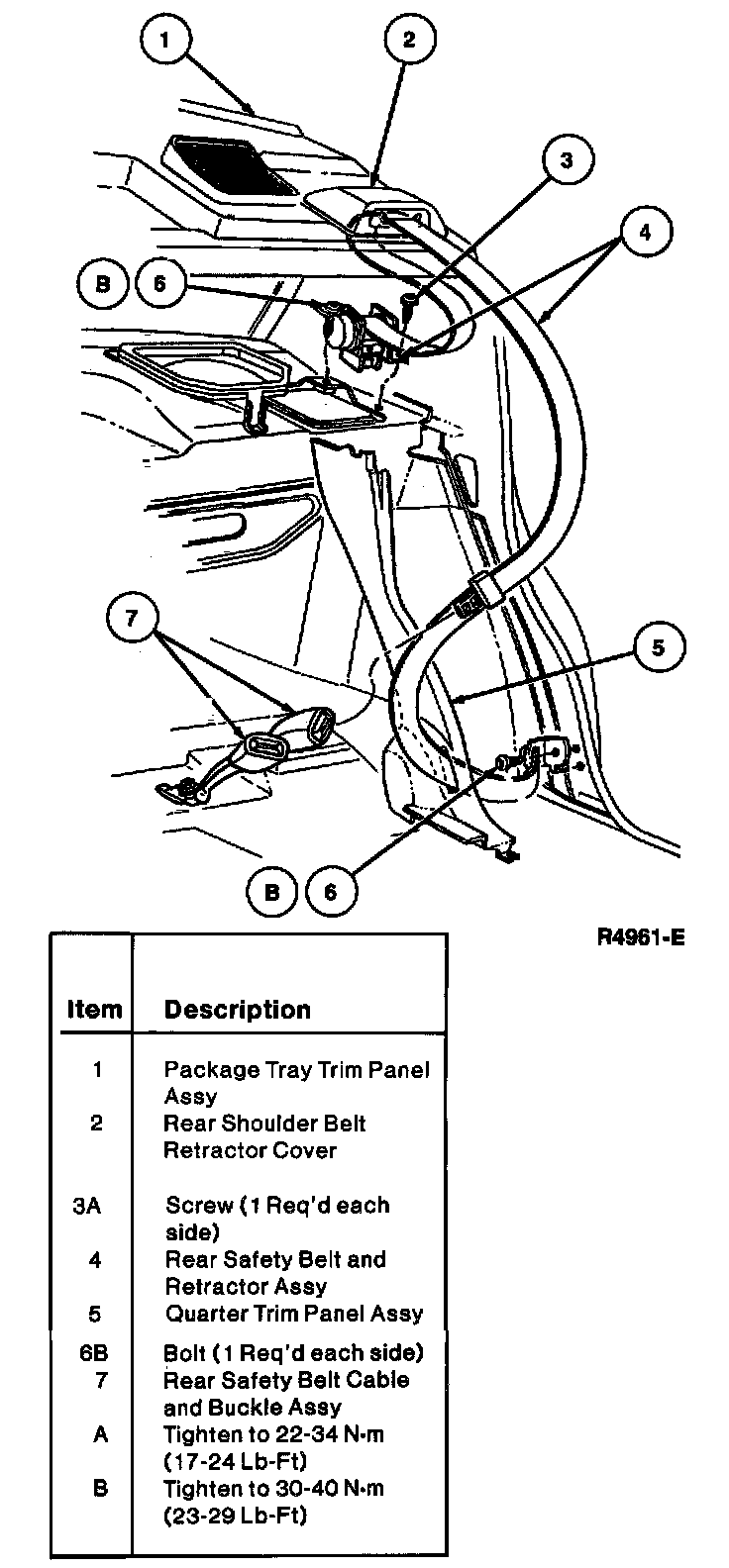 1
2
3
4
B
6
7
5
B
6

R4961-E

| Item | Description |
|---|---|
| 1 | Package Tray Trim Panel Assy |
| 2 | Rear Shoulder Belt Retractor Cover |
| 3A | Screw (1 Req'd each side) |
| 4 | Rear Safety Belt and Retractor Assy |
| 5 | Quarter Trim Panel Assy |
| 6B | Bolt (1 Req'd each side) |
| 7 | Rear Safety Belt Cable and Buckle Assy |
| A | Tighten to 22-34 N·m (17-24 Lb-Ft) |
| B | Tighten to 30-40 N·m (23-29 Lb-Ft) |