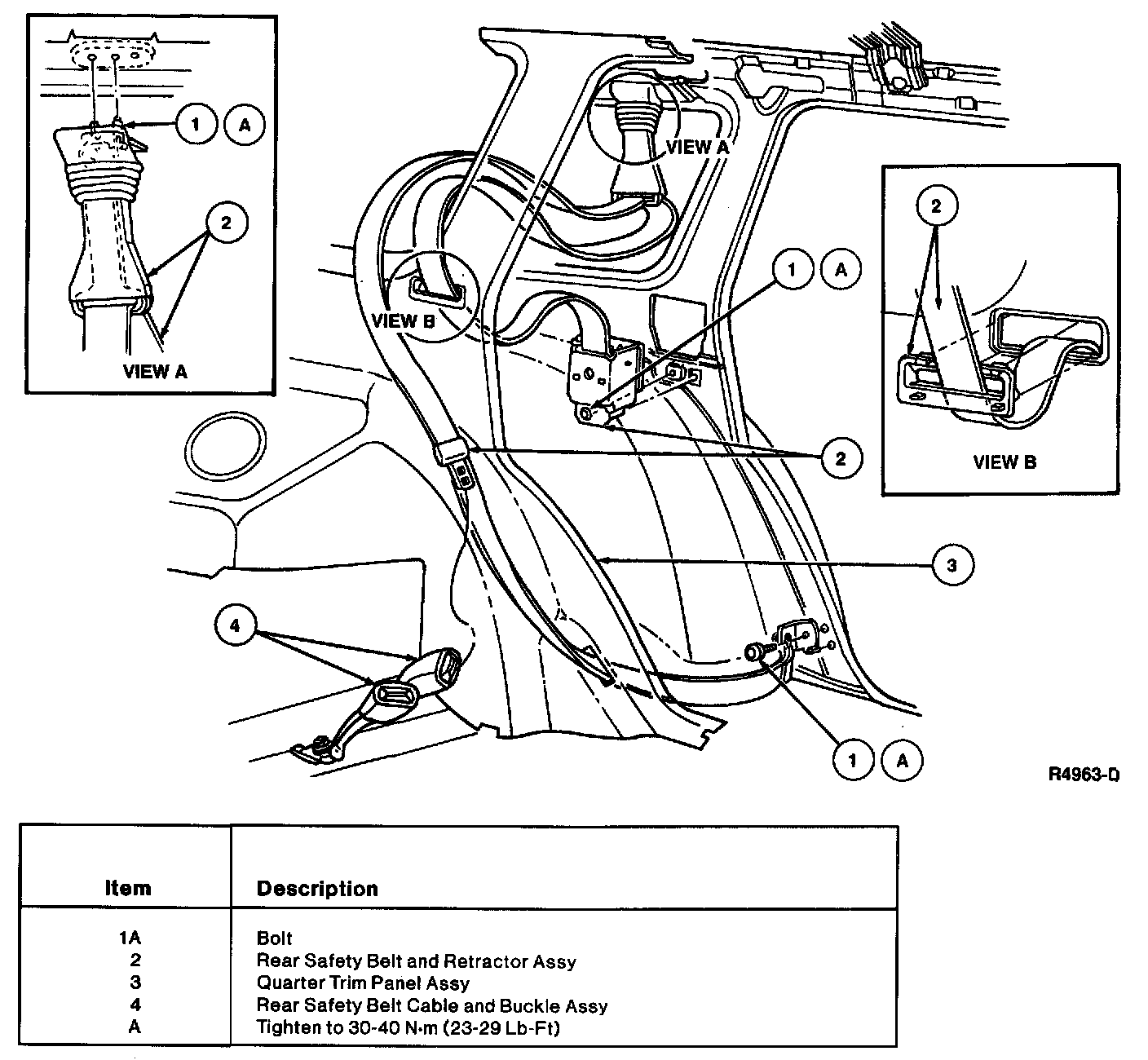 1 A
2
VIEW A
VIEW A
VIEW B
1 A
2
2
VIEW B
3
4
1 A
R4963-D

| Item | Description |
|---|---|
| 1A | Bolt |
| 2 | Rear Safety Belt and Retractor Assy |
| 3 | Quarter Trim Panel Assy |
| 4 | Rear Safety Belt Cable and Buckle Assy |
| A | Tighten to 30-40 N·m (23-29 Lb-Ft) |