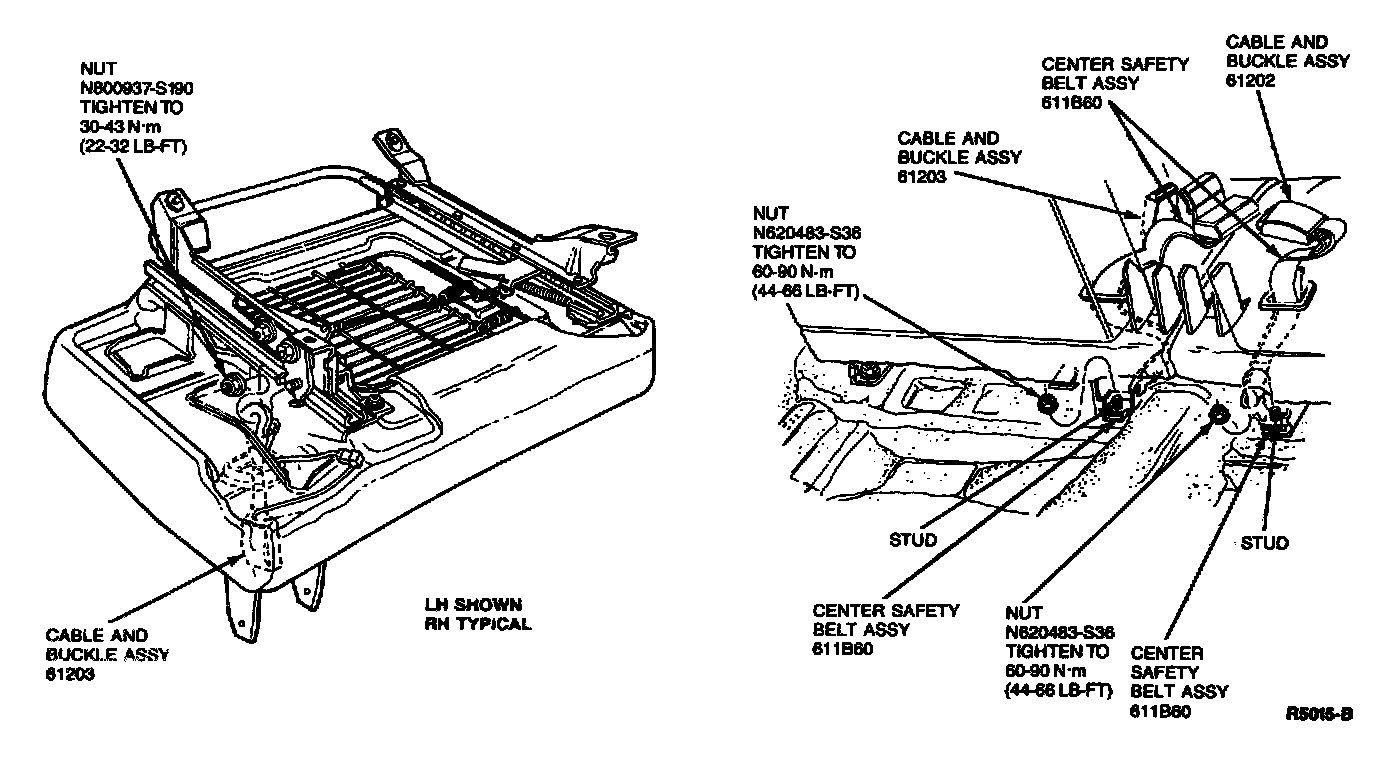 NUT
N800937-S190
TIGHTEN TO
30-43 N·m
(22-32 LB-FT)

CABLE AND
BUCKLE ASSY
61203

LH SHOWN
RH TYPICAL

CENTER SAFETY
BELT ASSY
611B60

CABLE AND
BUCKLE ASSY
61202

CABLE AND
BUCKLE ASSY
61203

NUT
N620483-S36
TIGHTEN TO
60-90 N·m
(44-66 LB-FT)

STUD

STUD

CENTER SAFETY
BELT ASSY
611B60

NUT
N620483-S36
TIGHTEN TO
60-90 N·m
(44-66 LB-FT)

CENTER
SAFETY
BELT ASSY
611B60

R5015-B