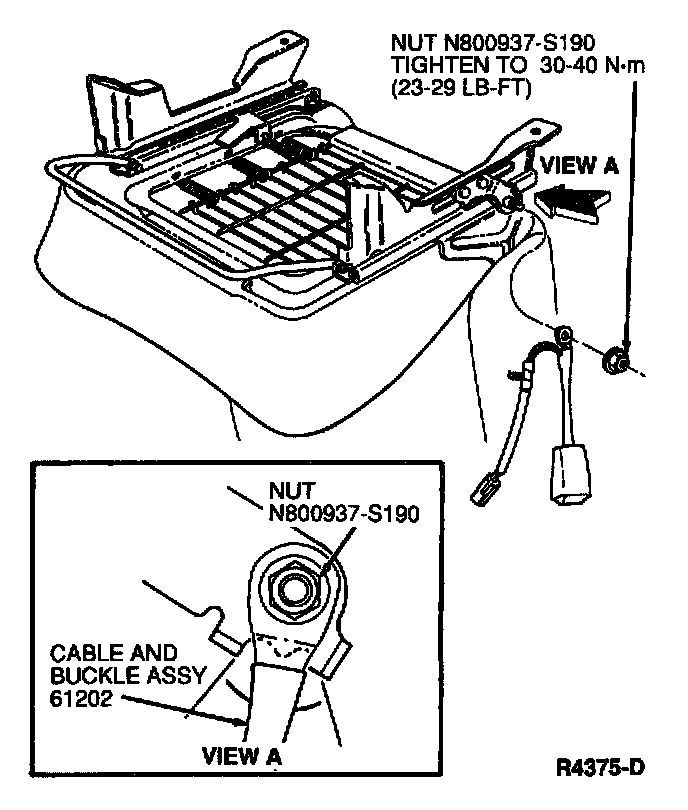 NUT N800937-S190
TIGHTEN TO 30-40 N·m
(23-29 LB-FT)

VIEW A

NUT
N800937-S190

CABLE AND
BUCKLE ASSY
61202

VIEW A

R4375-D