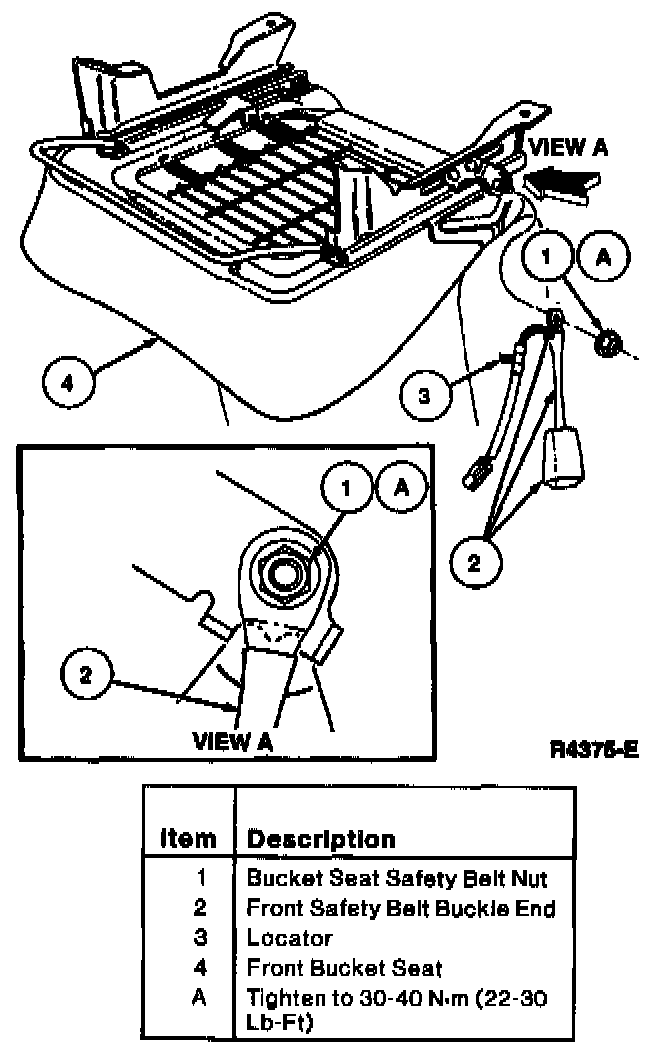 VIEW A

1
A
4
3
2

1
A
2
VIEW A

R4375-E

| Item | Description |
|---|---|
| 1 | Bucket Seat Safety Belt Nut |
| 2 | Front Safety Belt Buckle End |
| 3 | Locator |
| 4 | Front Bucket Seat |
| A | Tighten to 30-40 N·m (22-30 Lb-Ft) |