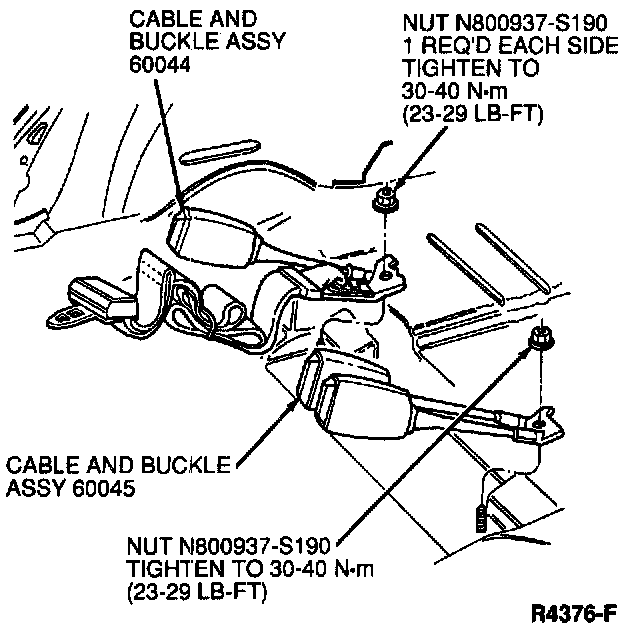 CABLE AND BUCKLE ASSY 60044

NUT N800937-S190
1 REQ'D EACH SIDE
TIGHTEN TO
30-40 N·m
(23-29 LB-FT)

CABLE AND BUCKLE ASSY 60045

NUT N800937-S190
TIGHTEN TO 30-40 N·m
(23-29 LB-FT)

R4376-F