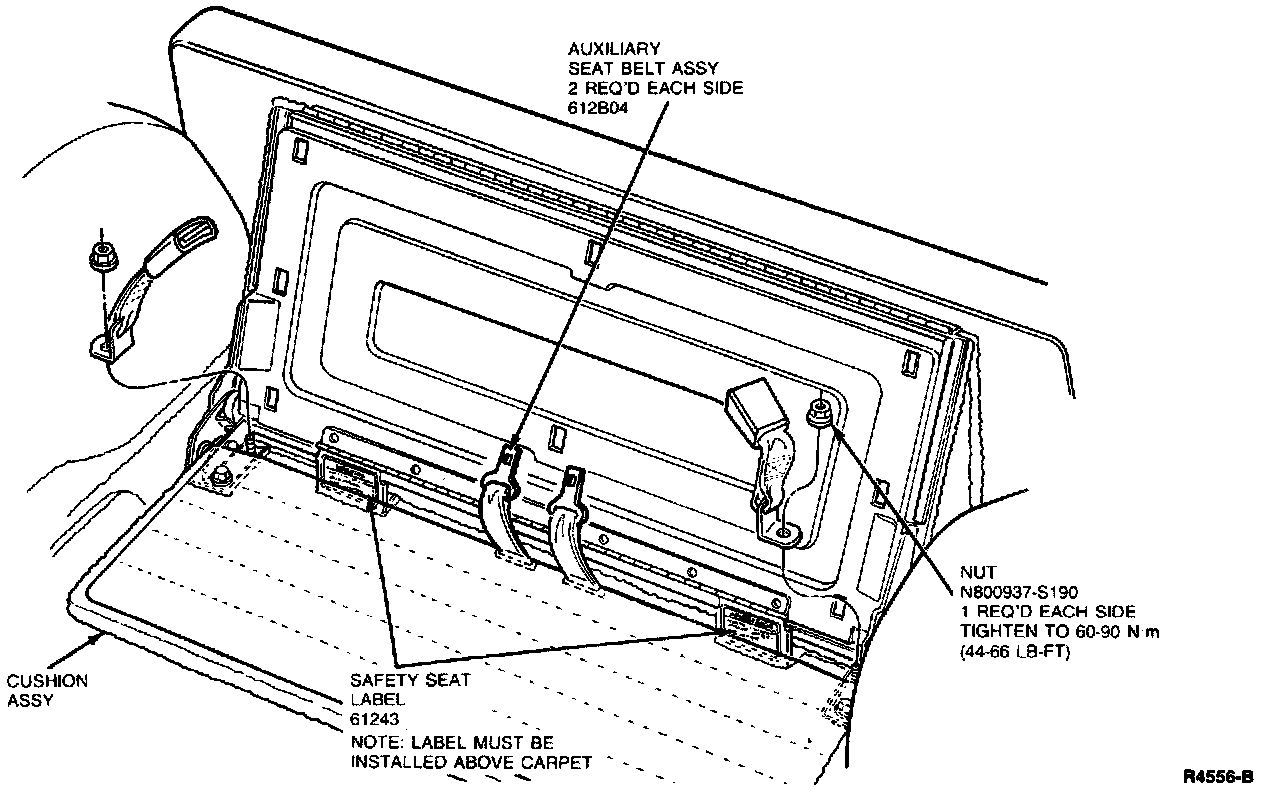 AUXILIARY
SEAT BELT ASSY
2 REQ'D EACH SIDE
612B04

NUT
N800937-S190
1 REQ'D EACH SIDE
TIGHTEN TO 60-90 N·m
(44-66 LB-FT)

CUSHION
ASSY

SAFETY SEAT
LABEL
61243
NOTE: LABEL MUST BE
INSTALLED ABOVE CARPET

R4556-B