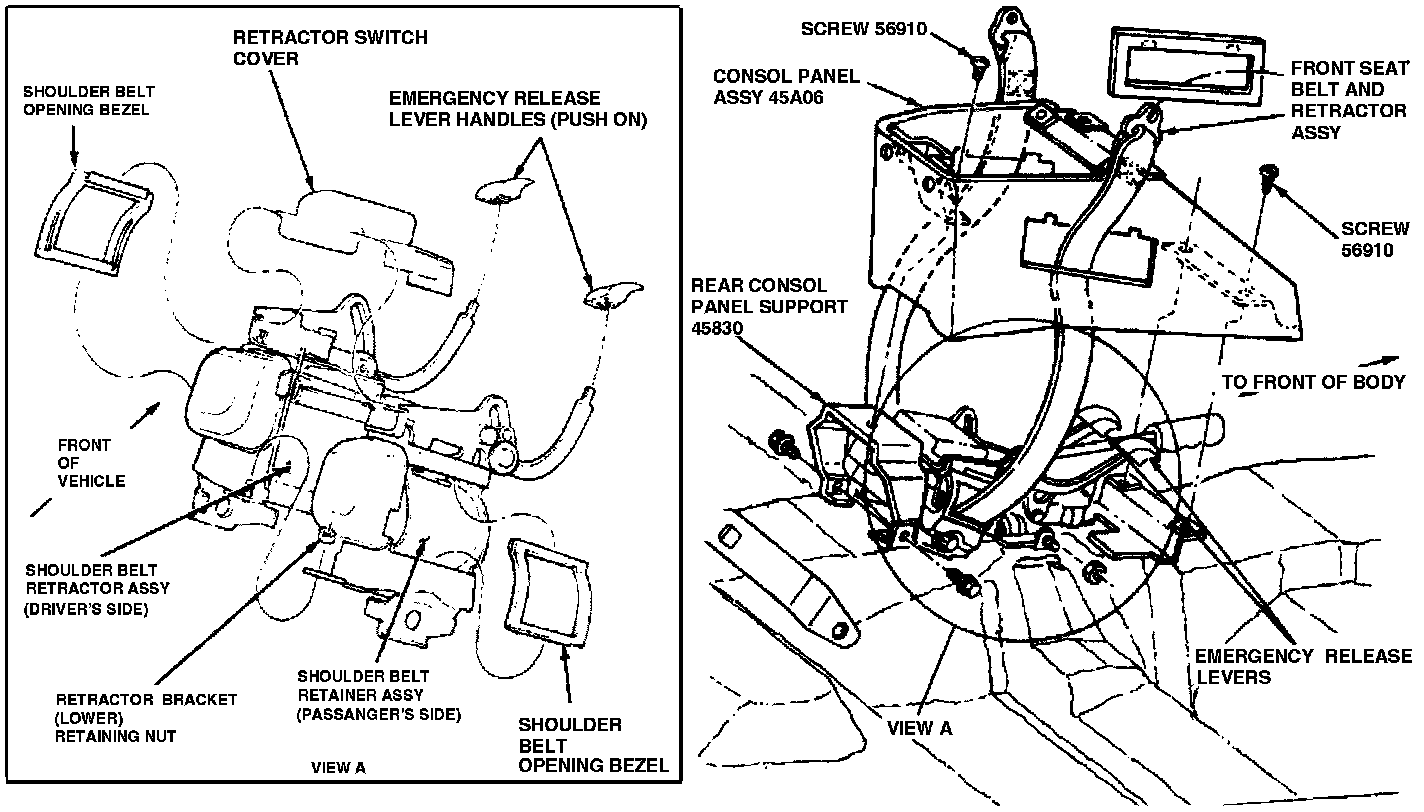 RETRACTOR SWITCH COVER

SHOULDER BELT OPENING BEZEL

EMERGENCY RELEASE LEVER HANDLES (PUSH ON)

FRONT OF VEHICLE

SHOULDER BELT RETRACTOR ASSY (DRIVER'S SIDE)

RETRACTOR BRACKET (LOWER) RETAINING NUT

SHOULDER BELT RETAINER ASSY (PASSANGER'S SIDE)

SHOULDER BELT OPENING BEZEL

VIEW A

SCREW 56910

CONSOL PANEL ASSY 45A06

FRONT SEAT BELT AND RETRACTOR ASSY

SCREW 56910

REAR CONSOL PANEL SUPPORT 45830

TO FRONT OF BODY

EMERGENCY RELEASE LEVERS

VIEW A