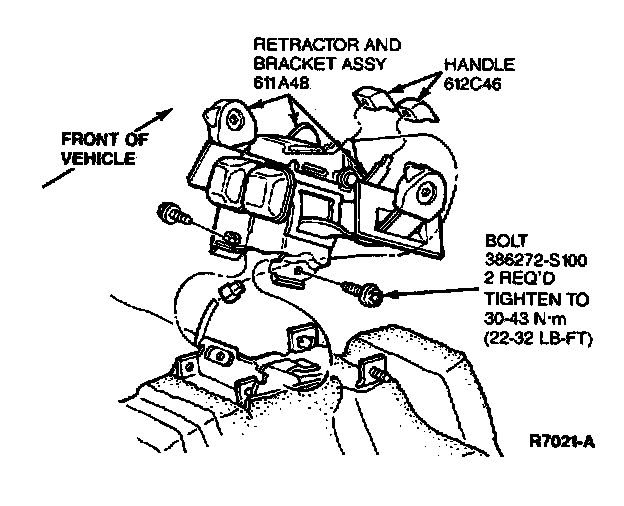 RETRACTOR AND BRACKET ASSY 611A48

HANDLE 612C46

FRONT OF VEHICLE

BOLT 386272-S100 2 REQ'D TIGHTEN TO 30-43 N·m (22-32 LB-FT)

R7021-A