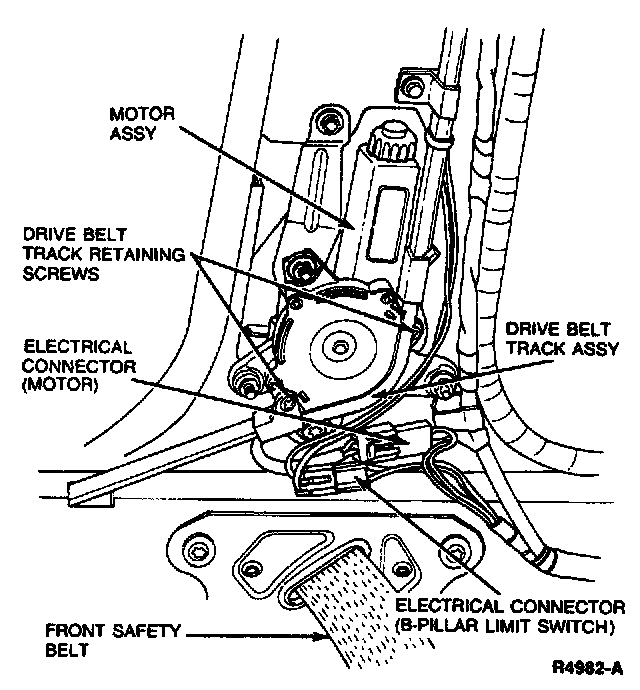 MOTOR ASSY

DRIVE BELT TRACK RETAINING SCREWS

ELECTRICAL CONNECTOR (MOTOR)

DRIVE BELT TRACK ASSY

ELECTRICAL CONNECTOR (B-PILLAR LIMIT SWITCH)

FRONT SAFETY BELT

R4982-A