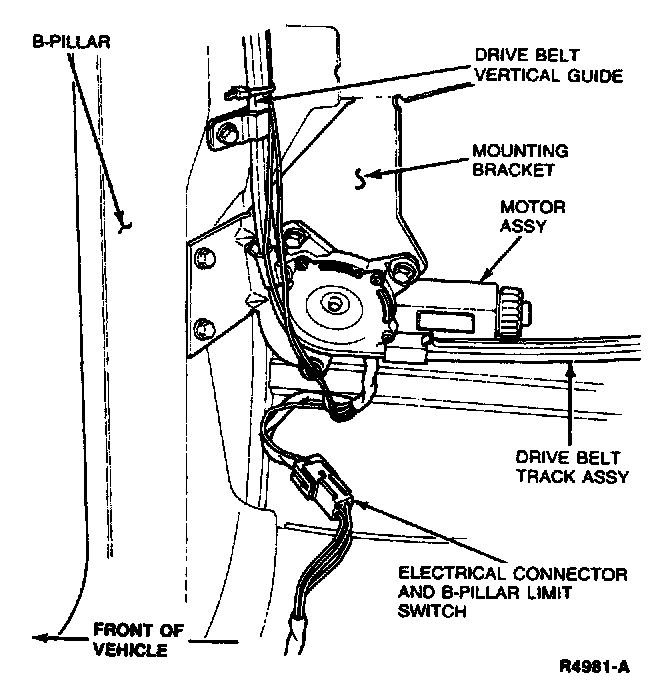 B-PILLAR

DRIVE BELT VERTICAL GUIDE

MOUNTING BRACKET

MOTOR ASSY

DRIVE BELT TRACK ASSY

ELECTRICAL CONNECTOR AND B-PILLAR LIMIT SWITCH

FRONT OF VEHICLE

R4981-A