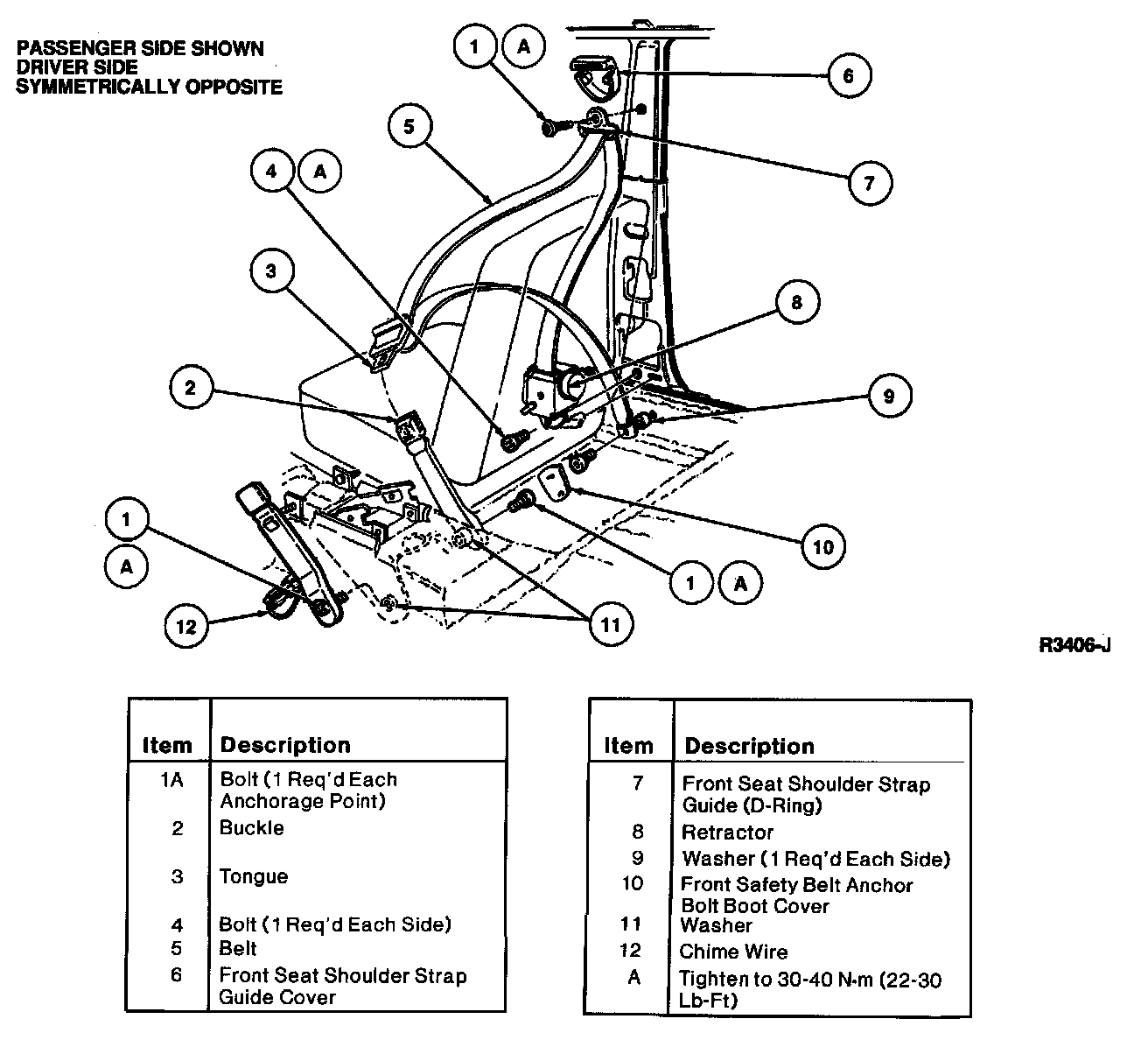 PASSENGER SIDE SHOWN
DRIVER SIDE
SYMMETRICALLY OPPOSITE

1 A
6
5
7
4 A
3
8
2
9
1
A
10
1 A
12
11

R3406-J

| Item | Description |
|---|---|
| 1A | Bolt (1 Req'd Each Anchorage Point) |
| 2 | Buckle |
| 3 | Tongue |
| 4 | Bolt (1 Req'd Each Side) |
| 5 | Belt |
| 6 | Front Seat Shoulder Strap Guide Cover |

| Item | Description |
|---|---|
| 7 | Front Seat Shoulder Strap Guide (D-Ring) |
| 8 | Retractor |
| 9 | Washer (1 Req'd Each Side) |
| 10 | Front Safety Belt Anchor Bolt Boot Cover |
| 11 | Washer |
| 12 | Chime Wire |
| A | Tighten to 30-40 N·m (22-30 Lb-Ft) |