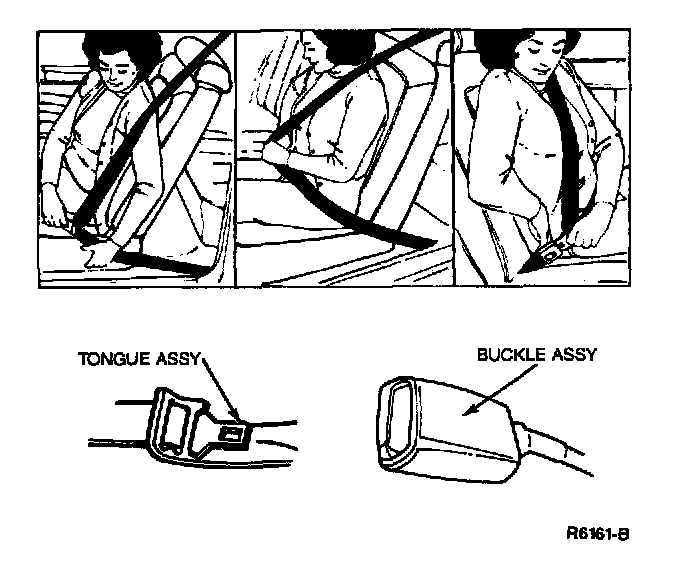 TONGUE ASSY

BUCKLE ASSY

R6161-B