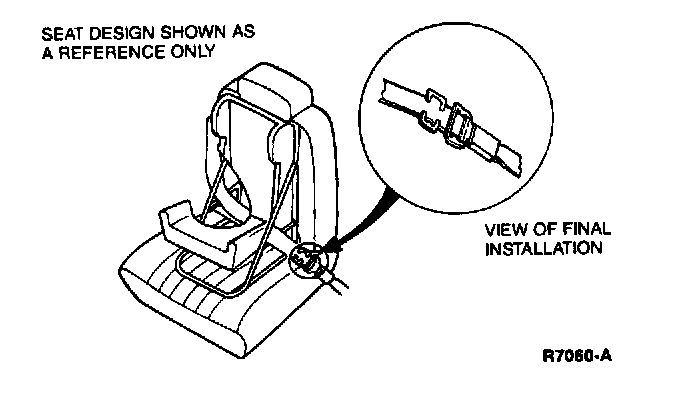 SEAT DESIGN SHOWN AS A REFERENCE ONLY

VIEW OF FINAL INSTALLATION

R7060-A