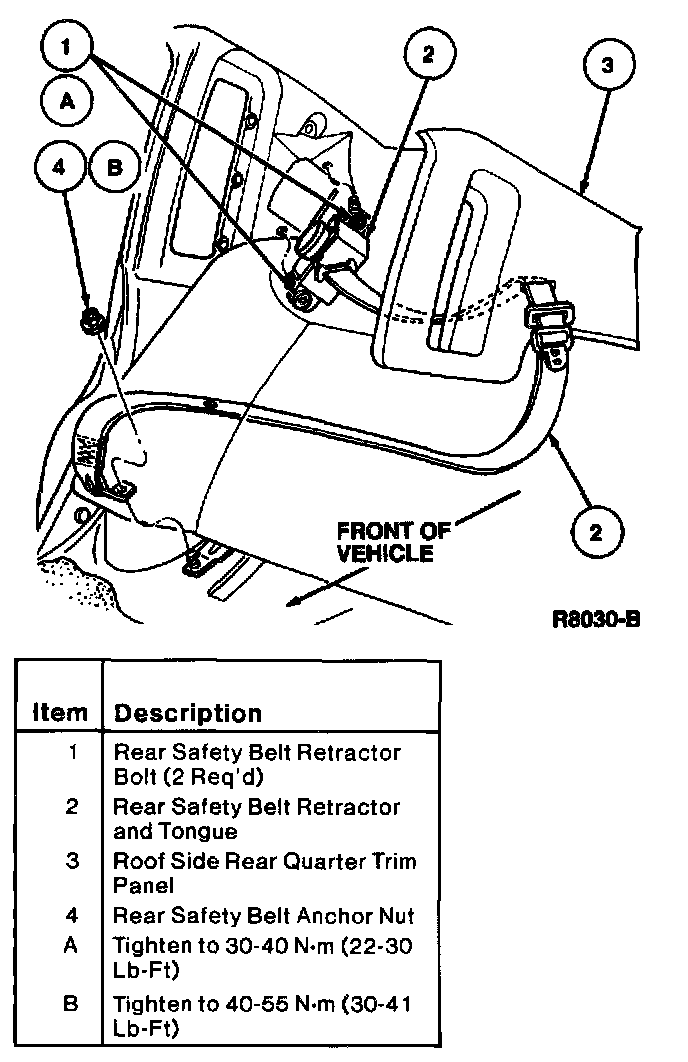 1
A
4
B
2
3
2
FRONT OF VEHICLE
R8030-B

| Item | Description |
|---|---|
| 1 | Rear Safety Belt Retractor Bolt (2 Req'd) |
| 2 | Rear Safety Belt Retractor and Tongue |
| 3 | Roof Side Rear Quarter Trim Panel |
| 4 | Rear Safety Belt Anchor Nut |
| A | Tighten to 30-40 N·m (22-30 Lb-Ft) |
| B | Tighten to 40-55 N·m (30-41 Lb-Ft) |