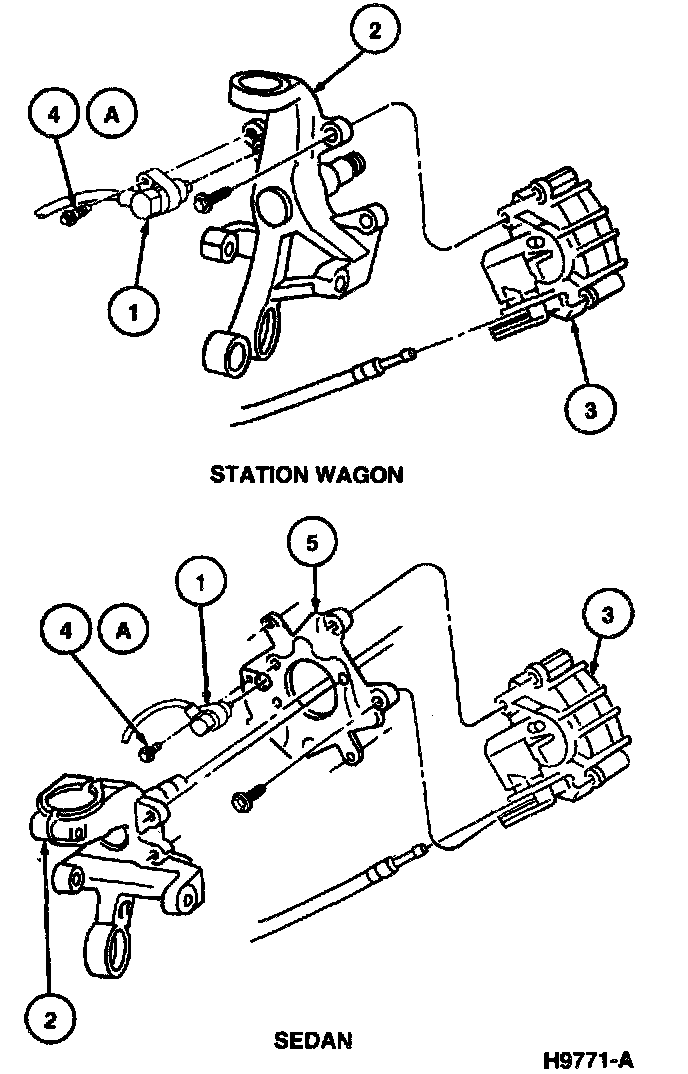 2
4
A
1
3
STATION WAGON
5
1
3
4
A
2
SEDAN
H9771-A