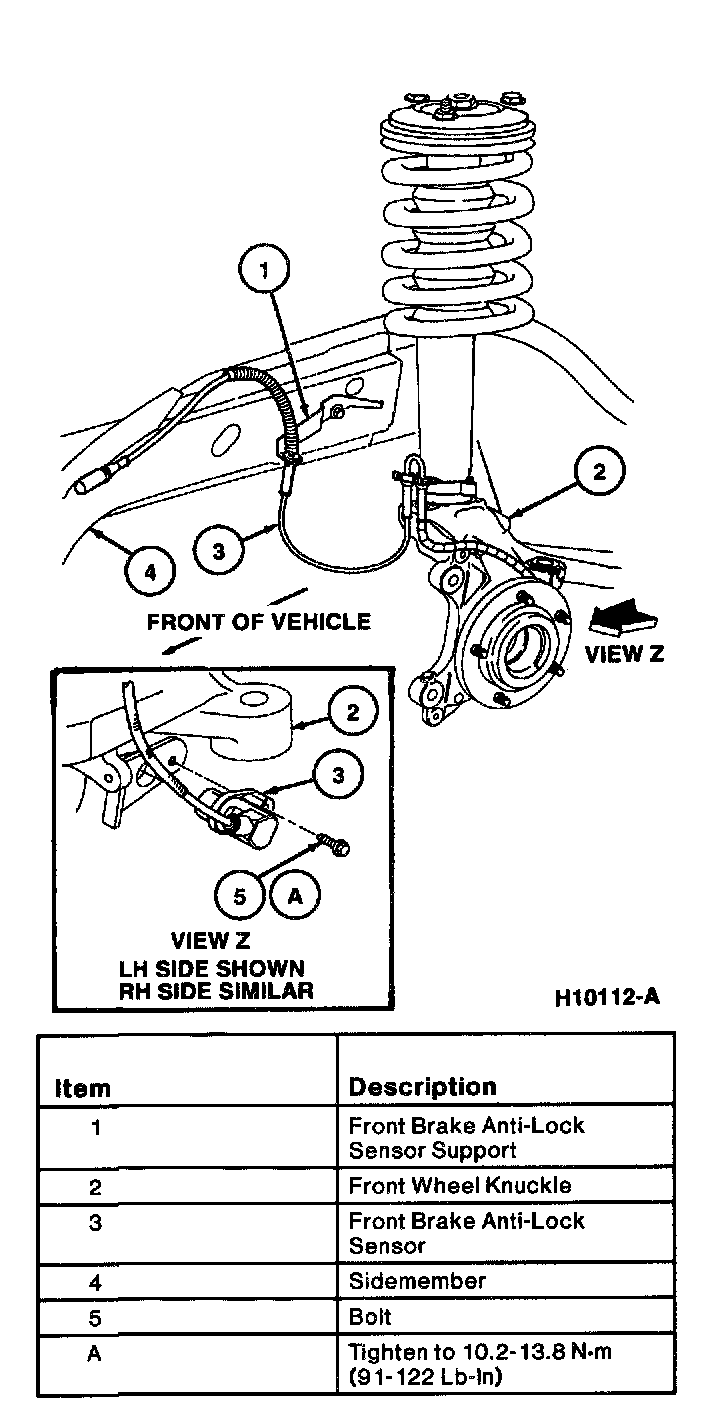 1

2

3

4

FRONT OF VEHICLE

VIEW Z

2

3

5 A

VIEW Z
LH SIDE SHOWN
RH SIDE SIMILAR

H10112-A

| Item | Description |
|---|---|
| 1 | Front Brake Anti-Lock Sensor Support |
| 2 | Front Wheel Knuckle |
| 3 | Front Brake Anti-Lock Sensor |
| 4 | Sidemember |
| 5 | Bolt |
| A | Tighten to 10.2-13.8 N·m (91-122 Lb-In) |