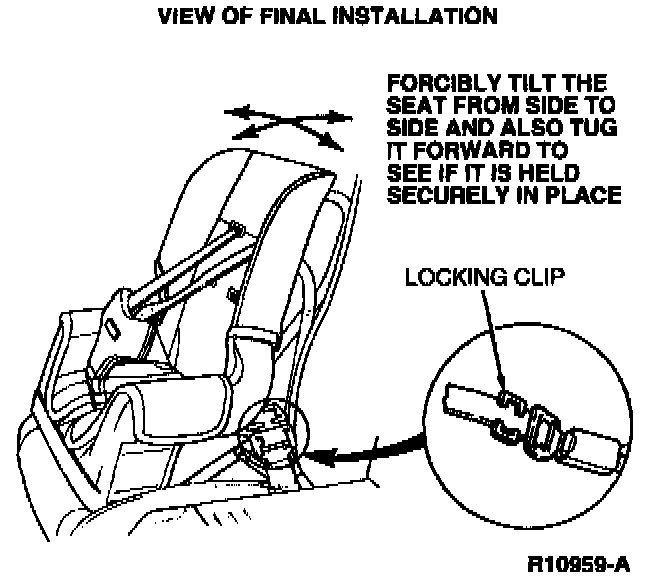 VIEW OF FINAL INSTALLATION

FORCIBLY TILT THE SEAT FROM SIDE TO SIDE AND ALSO TUG IT FORWARD TO SEE IF IT IS HELD SECURELY IN PLACE

LOCKING CLIP

R10959-A