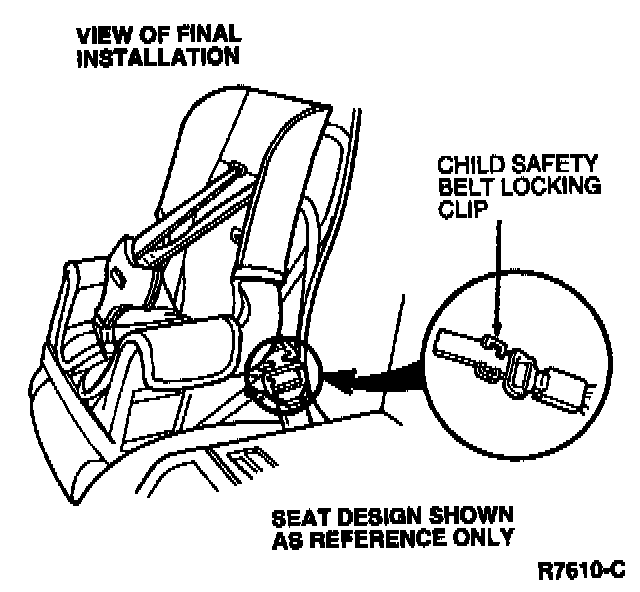 VIEW OF FINAL INSTALLATION

CHILD SAFETY BELT LOCKING CLIP

SEAT DESIGN SHOWN AS REFERENCE ONLY

R7610-C