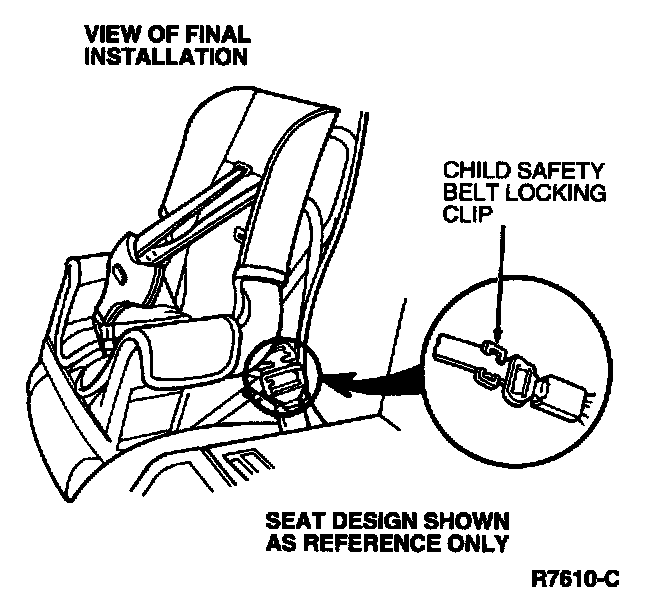 VIEW OF FINAL INSTALLATION

CHILD SAFETY BELT LOCKING CLIP

SEAT DESIGN SHOWN AS REFERENCE ONLY

R7610-C