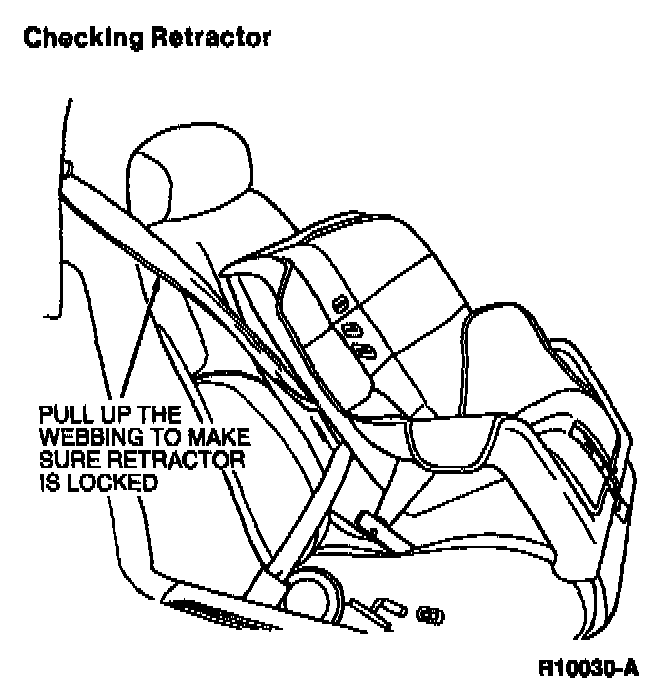 Checking Retractor

PULL UP THE WEBBING TO MAKE SURE RETRACTOR IS LOCKED

R10030-A