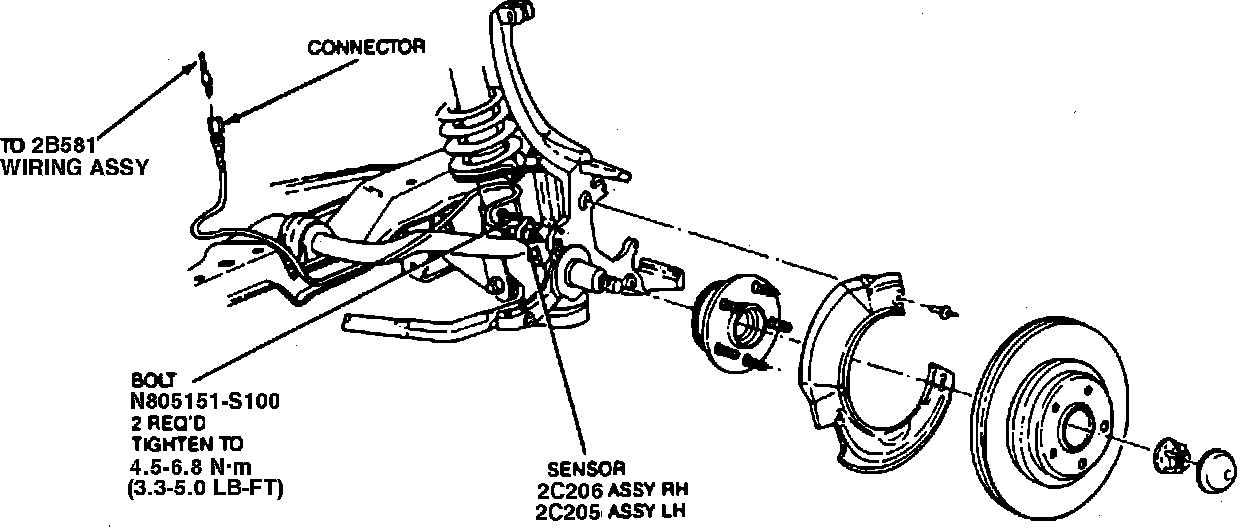 CONNECTOR

TO 2B581
WIRING ASSY

BOLT
N805151-S100
2 REQ'D
TIGHTEN TO
4.5-6.8 N·m
(3.3-5.0 LB-FT)

SENSOR
2C206 ASSY RH
2C205 ASSY LH