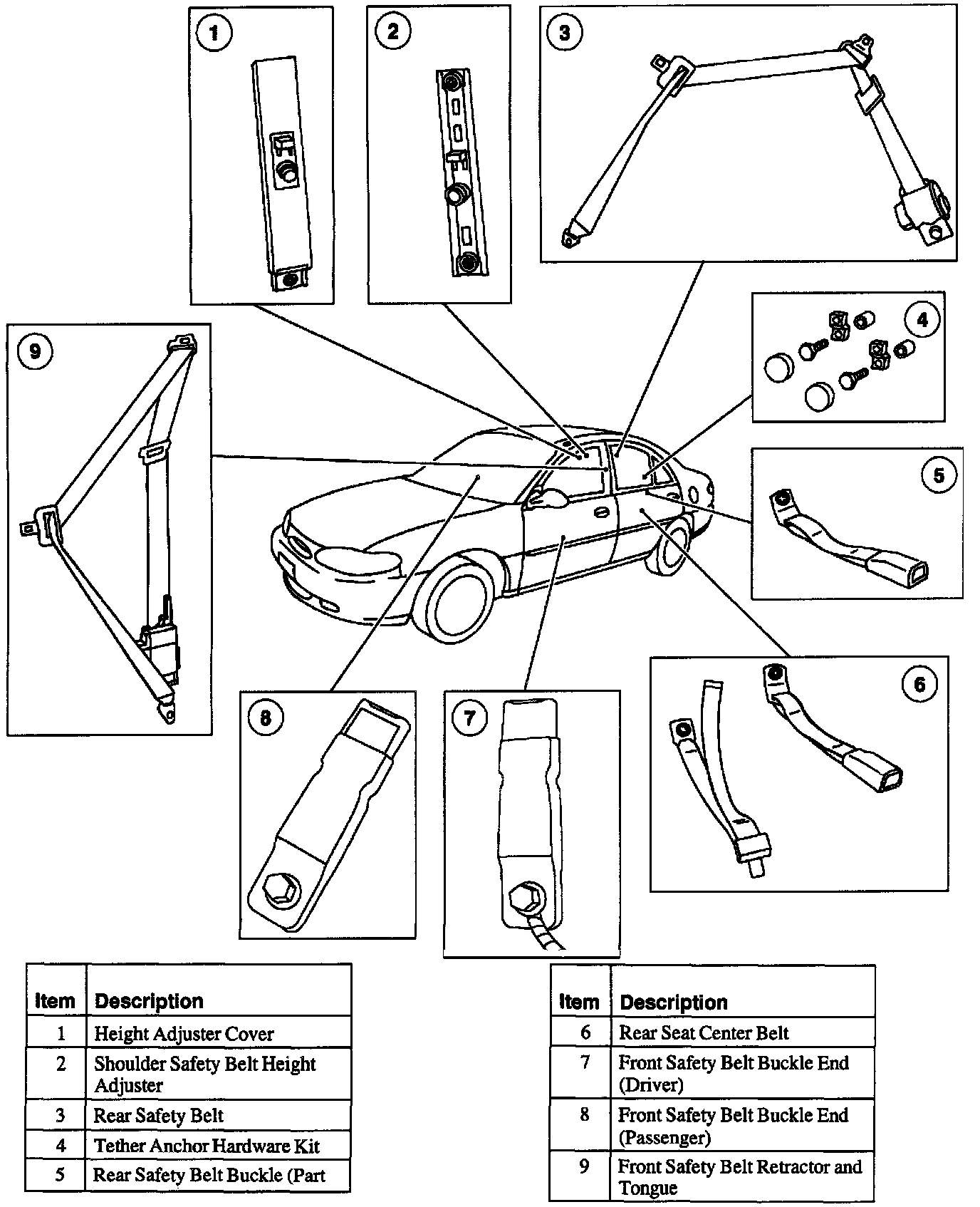 1

2

3

4

5

6

7

8

9

| Item | Description |
|---|---|
| 1 | Height Adjuster Cover |
| 2 | Shoulder Safety Belt Height Adjuster |
| 3 | Rear Safety Belt |
| 4 | Tether Anchor Hardware Kit |
| 5 | Rear Safety Belt Buckle (Part |

| Item | Description |
|---|---|
| 6 | Rear Seat Center Belt |
| 7 | Front Safety Belt Buckle End (Driver) |
| 8 | Front Safety Belt Buckle End (Passenger) |
| 9 | Front Safety Belt Retractor and Tongue |