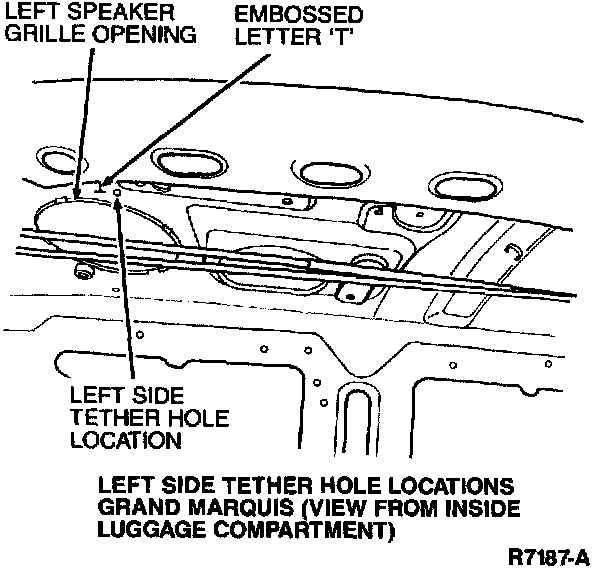 LEFT SPEAKER GRILLE OPENING

EMBOSSED LETTER 'T'

LEFT SIDE TETHER HOLE LOCATION

LEFT SIDE TETHER HOLE LOCATIONS GRAND MARQUIS (VIEW FROM INSIDE LUGGAGE COMPARTMENT)

R7187-A