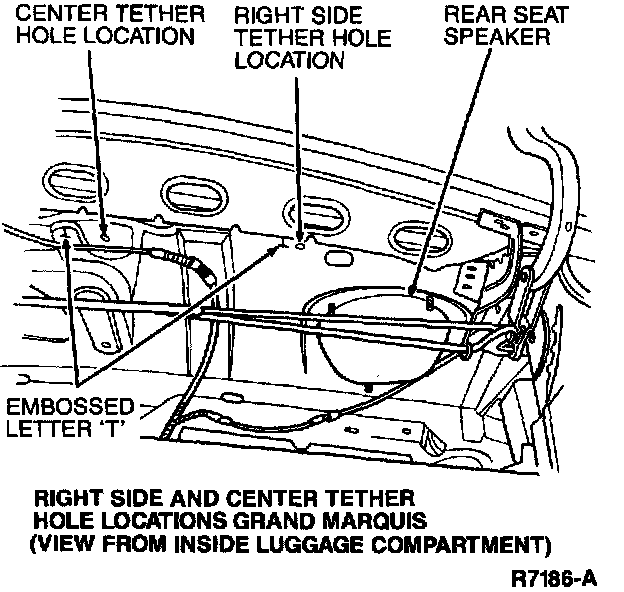 CENTER TETHER HOLE LOCATION

RIGHT SIDE TETHER HOLE LOCATION

REAR SEAT SPEAKER

EMBOSSED LETTER 'T'

RIGHT SIDE AND CENTER TETHER HOLE LOCATIONS GRAND MARQUIS (VIEW FROM INSIDE LUGGAGE COMPARTMENT)

R7186-A