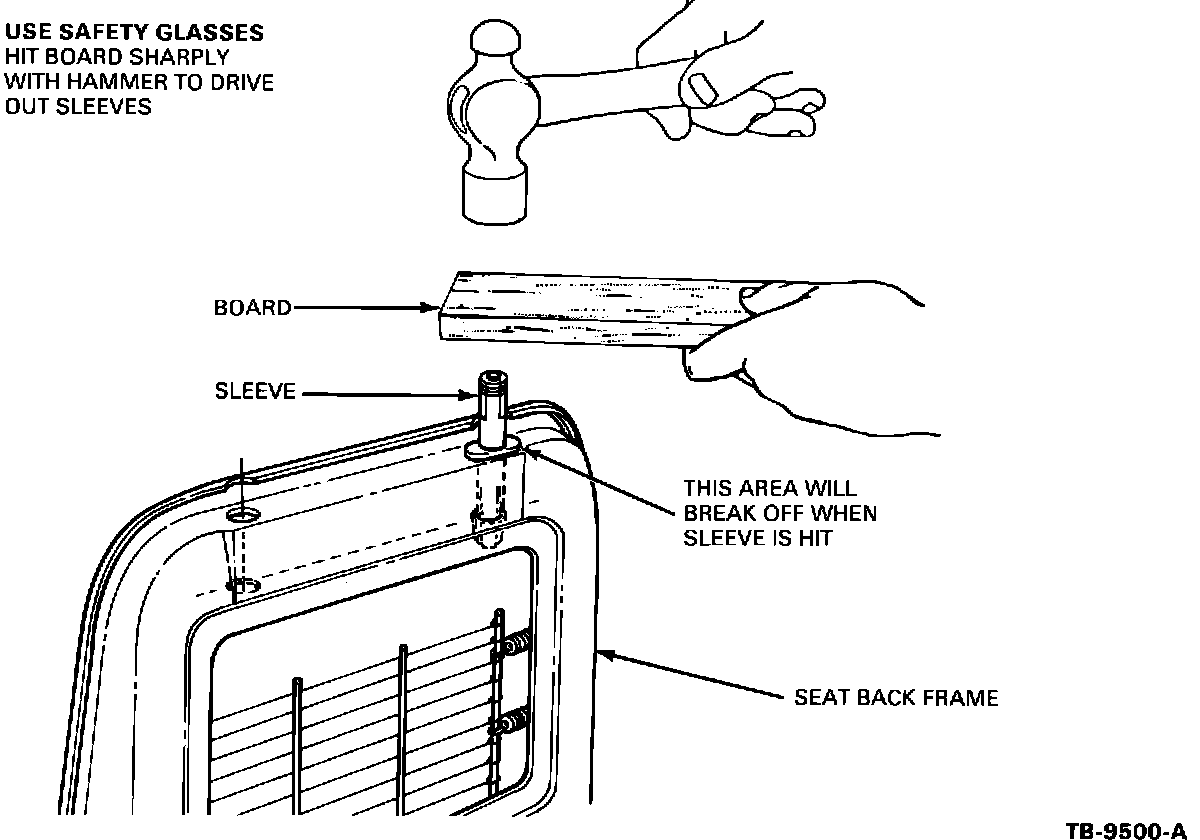 USE SAFETY GLASSES
HIT BOARD SHARPLY WITH HAMMER TO DRIVE OUT SLEEVES

BOARD

SLEEVE

THIS AREA WILL BREAK OFF WHEN SLEEVE IS HIT

SEAT BACK FRAME

TB-9500-A