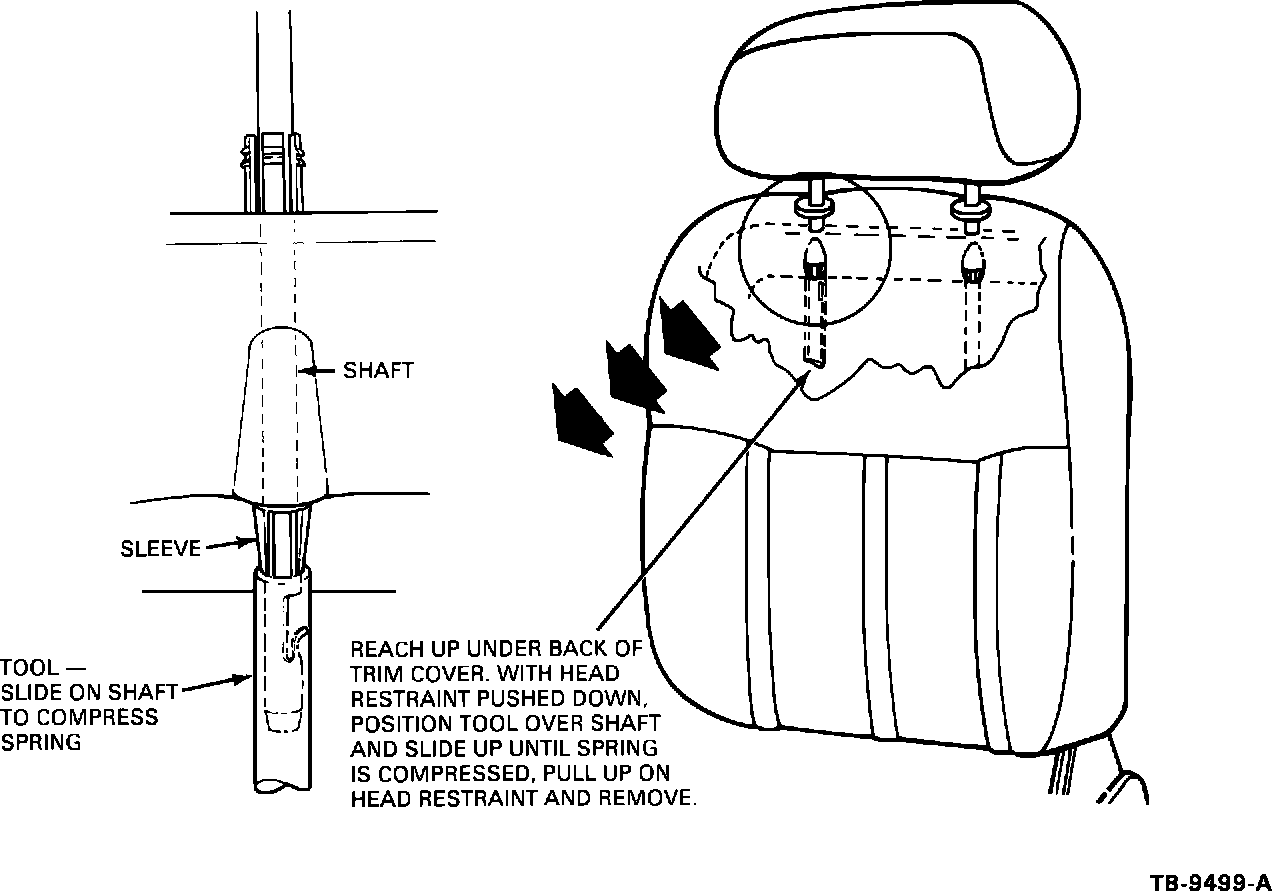 SHAFT

SLEEVE

TOOL —
SLIDE ON SHAFT
TO COMPRESS
SPRING

REACH UP UNDER BACK OF TRIM COVER. WITH HEAD RESTRAINT PUSHED DOWN, POSITION TOOL OVER SHAFT AND SLIDE UP UNTIL SPRING IS COMPRESSED, PULL UP ON HEAD RESTRAINT AND REMOVE.

TB-9499-A