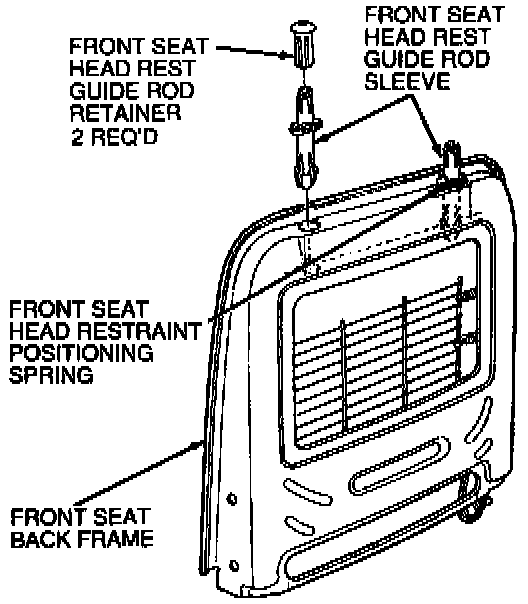 FRONT SEAT HEAD REST GUIDE ROD RETAINER 2 REQ'D

FRONT SEAT HEAD REST GUIDE ROD SLEEVE

FRONT SEAT HEAD RESTRAINT POSITIONING SPRING

FRONT SEAT BACK FRAME