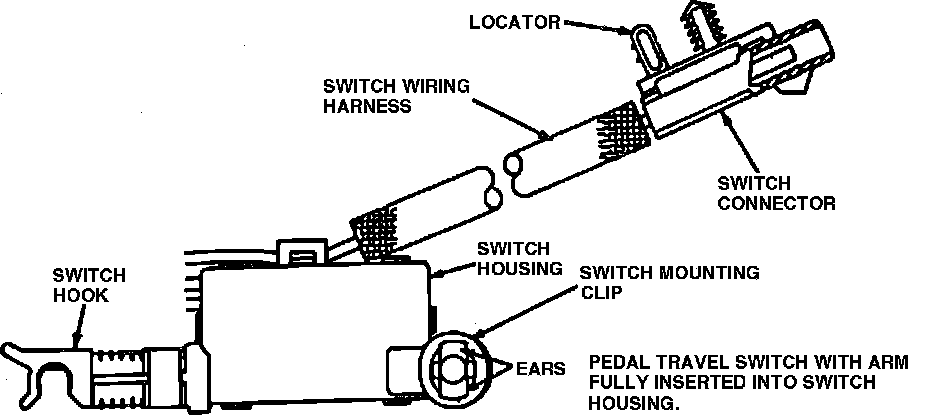 LOCATOR

SWITCH WIRING HARNESS

SWITCH CONNECTOR

SWITCH HOUSING

SWITCH MOUNTING CLIP

SWITCH HOOK

EARS

PEDAL TRAVEL SWITCH WITH ARM FULLY INSERTED INTO SWITCH HOUSING.