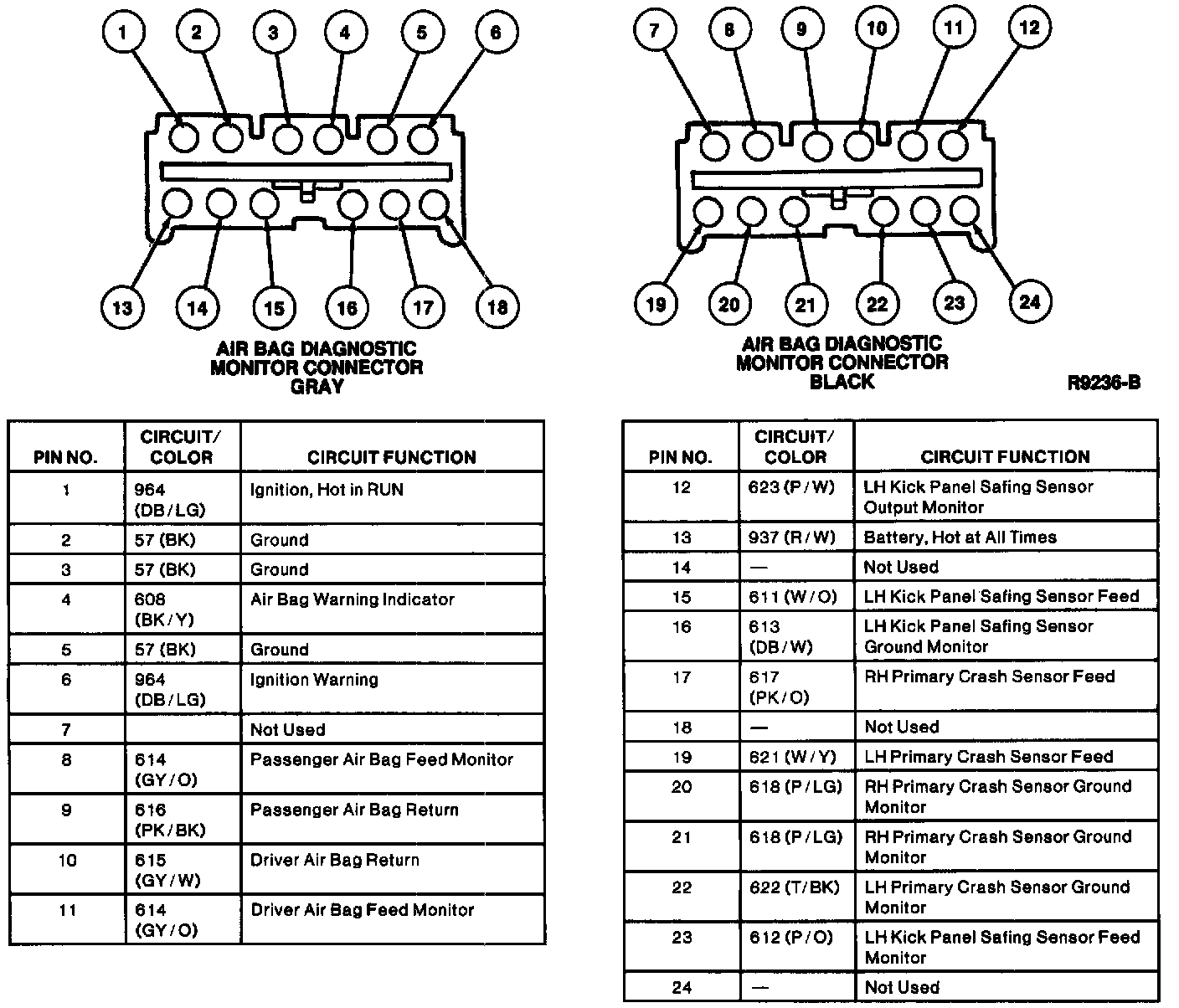 1 2 3 4 5 6

13 14 15 16 17 18

AIR BAG DIAGNOSTIC MONITOR CONNECTOR GRAY

7 8 9 10 11 12

19 20 21 22 23 24

AIR BAG DIAGNOSTIC MONITOR CONNECTOR BLACK

R9236-B

| PIN NO. | CIRCUIT/ COLOR | CIRCUIT FUNCTION |
|---|---|---|
| 1 | 964 (DB/LG) | Ignition, Hot in RUN |
| 2 | 57 (BK) | Ground |
| 3 | 57 (BK) | Ground |
| 4 | 608 (BK/Y) | Air Bag Warning Indicator |
| 5 | 57 (BK) | Ground |
| 6 | 964 (DB/LG) | Ignition Warning |
| 7 | | Not Used |
| 8 | 614 (GY/O) | Passenger Air Bag Feed Monitor |
| 9 | 616 (PK/BK) | Passenger Air Bag Return |
| 10 | 615 (GY/W) | Driver Air Bag Return |
| 11 | 614 (GY/O) | Driver Air Bag Feed Monitor |

| PIN NO. | CIRCUIT/ COLOR | CIRCUIT FUNCTION |
|---|---|---|
| 12 | 623 (P/W) | LH Kick Panel Safing Sensor Output Monitor |
| 13 | 937 (R/W) | Battery, Hot at All Times |
| 14 | — | Not Used |
| 15 | 611 (W/O) | LH Kick Panel Safing Sensor Feed |
| 16 | 613 (DB/W) | LH Kick Panel Safing Sensor Ground Monitor |
| 17 | 617 (PK/O) | RH Primary Crash Sensor Feed |
| 18 | — | Not Used |
| 19 | 621 (W/Y) | LH Primary Crash Sensor Feed |
| 20 | 618 (P/LG) | RH Primary Crash Sensor Ground Monitor |
| 21 | 618 (P/LG) | RH Primary Crash Sensor Ground Monitor |
| 22 | 622 (T/BK) | LH Primary Crash Sensor Ground Monitor |
| 23 | 612 (P/O) | LH Kick Panel Safing Sensor Feed Monitor |
| 24 | — | Not Used |