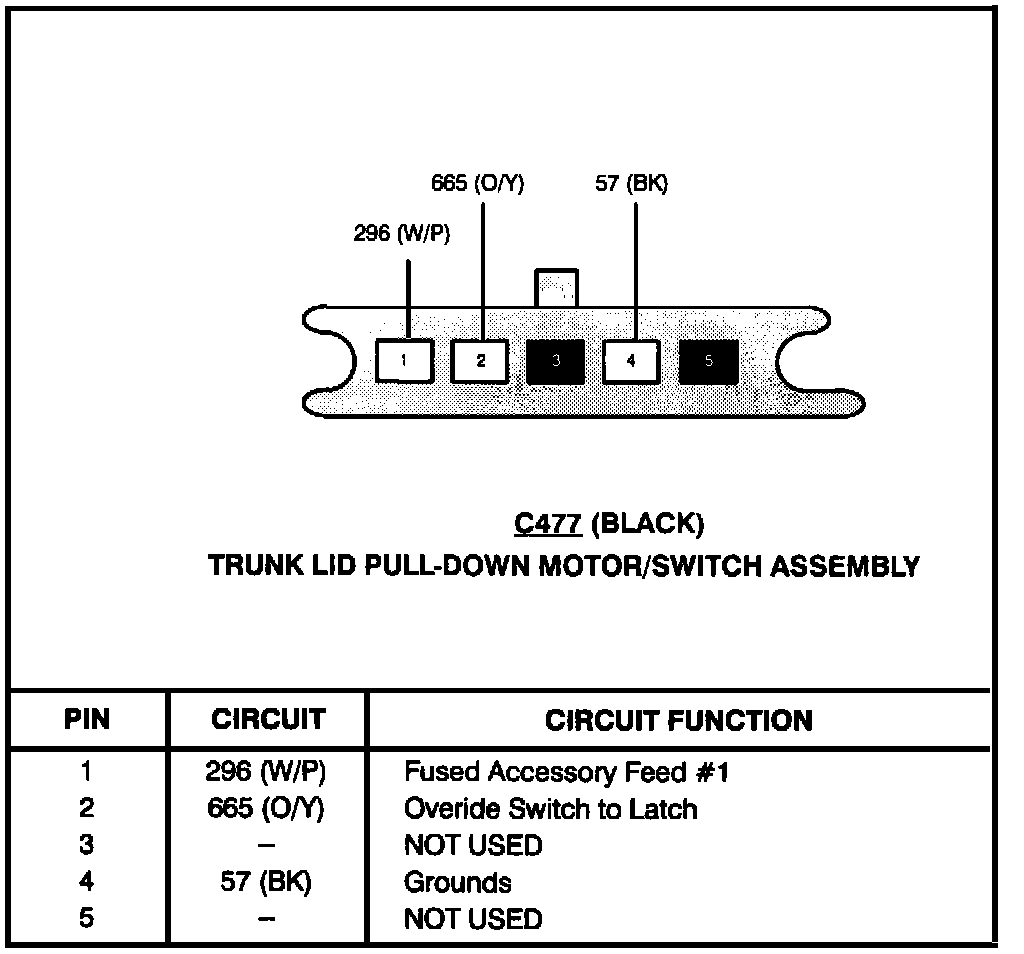 665 (O/Y)
57 (BK)
296 (W/P)

1 2 3 4 5

C477 (BLACK)
TRUNK LID PULL-DOWN MOTOR/SWITCH ASSEMBLY

| PIN | CIRCUIT | CIRCUIT FUNCTION |
|---|---|---|
| 1 | 296 (W/P) | Fused Accessory Feed #1 |
| 2 | 665 (O/Y) | Overide Switch to Latch |
| 3 | – | NOT USED |
| 4 | 57 (BK) | Grounds |
| 5 | – | NOT USED |