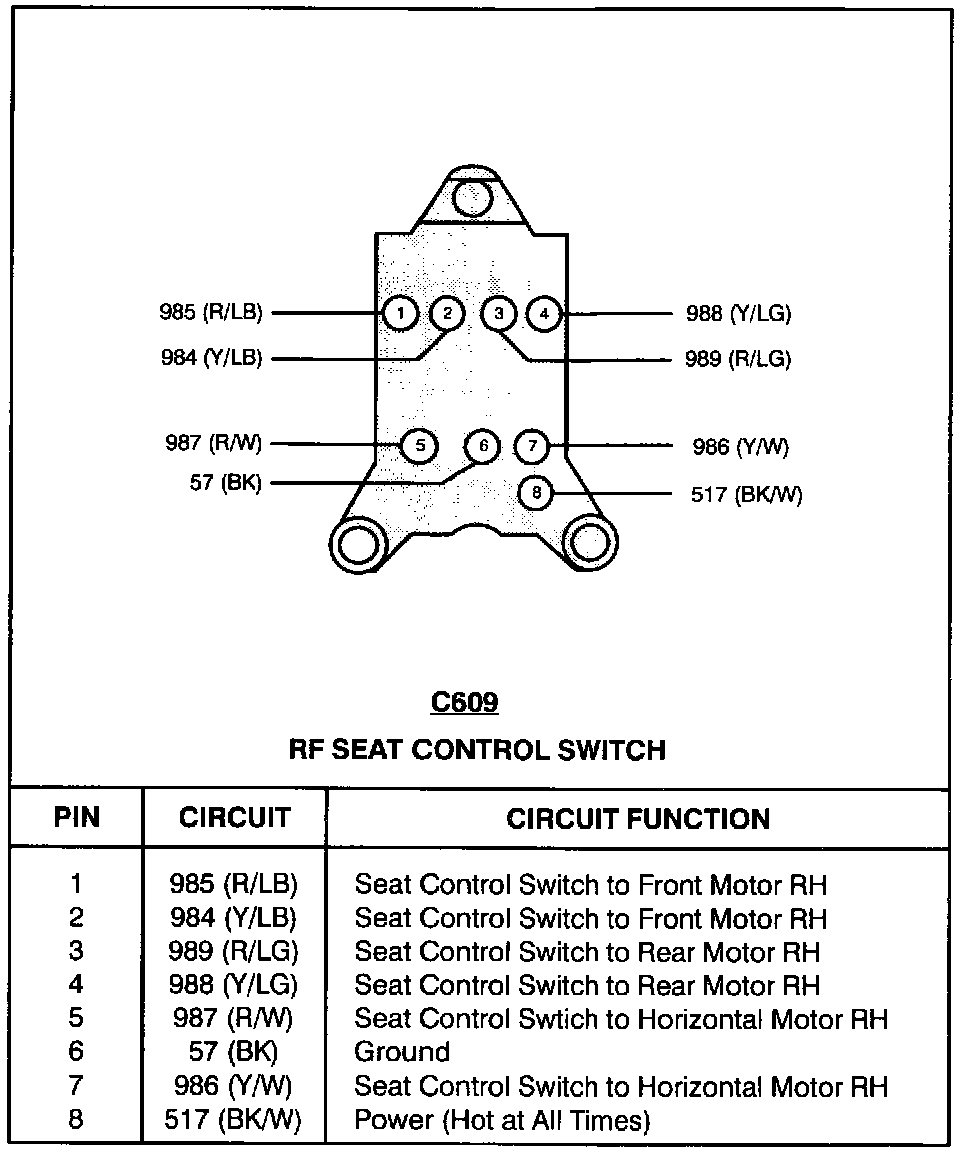 985 (R/LB)
984 (Y/LB)
987 (R/W)
57 (BK)
1
2
3
4
5
6
7
8
988 (Y/LG)
989 (R/LG)
986 (Y/W)
517 (BK/W)

C609

RF SEAT CONTROL SWITCH

| PIN | CIRCUIT | CIRCUIT FUNCTION |
|---|---|---|
| 1 | 985 (R/LB) | Seat Control Switch to Front Motor RH |
| 2 | 984 (Y/LB) | Seat Control Switch to Front Motor RH |
| 3 | 989 (R/LG) | Seat Control Switch to Rear Motor RH |
| 4 | 988 (Y/LG) | Seat Control Switch to Rear Motor RH |
| 5 | 987 (R/W) | Seat Control Swtich to Horizontal Motor RH |
| 6 | 57 (BK) | Ground |
| 7 | 986 (Y/W) | Seat Control Switch to Horizontal Motor RH |
| 8 | 517 (BK/W) | Power (Hot at All Times) |