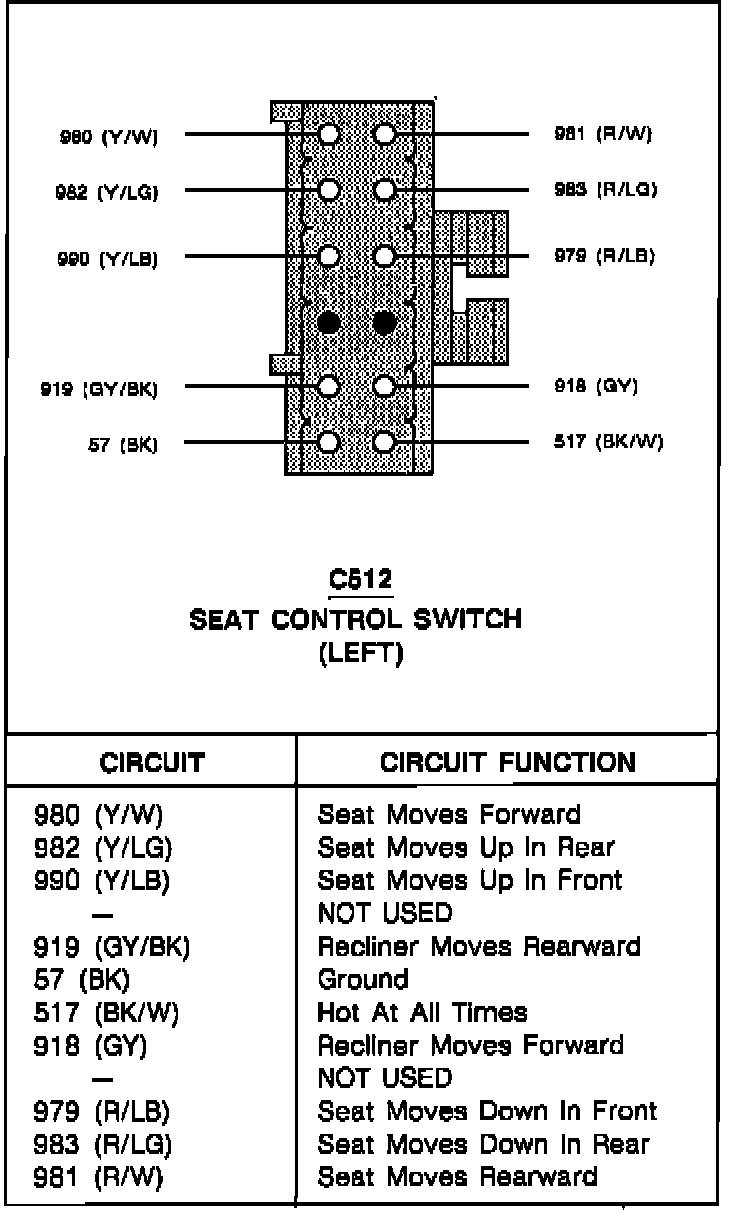 980 (Y/W)
982 (Y/LG)
990 (Y/LB)
919 (GY/BK)
57 (BK)

981 (R/W)
983 (R/LG)
979 (R/LB)
918 (GY)
517 (BK/W)

C512
SEAT CONTROL SWITCH
(LEFT)

| CIRCUIT | CIRCUIT FUNCTION |
|---|---|
| 980 (Y/W) | Seat Moves Forward |
| 982 (Y/LG) | Seat Moves Up In Rear |
| 990 (Y/LB) | Seat Moves Up In Front |
| — | NOT USED |
| 919 (GY/BK) | Recliner Moves Rearward |
| 57 (BK) | Ground |
| 517 (BK/W) | Hot At All Times |
| 918 (GY) | Recliner Moves Forward |
| — | NOT USED |
| 979 (R/LB) | Seat Moves Down In Front |
| 983 (R/LG) | Seat Moves Down In Rear |
| 981 (R/W) | Seat Moves Rearward |