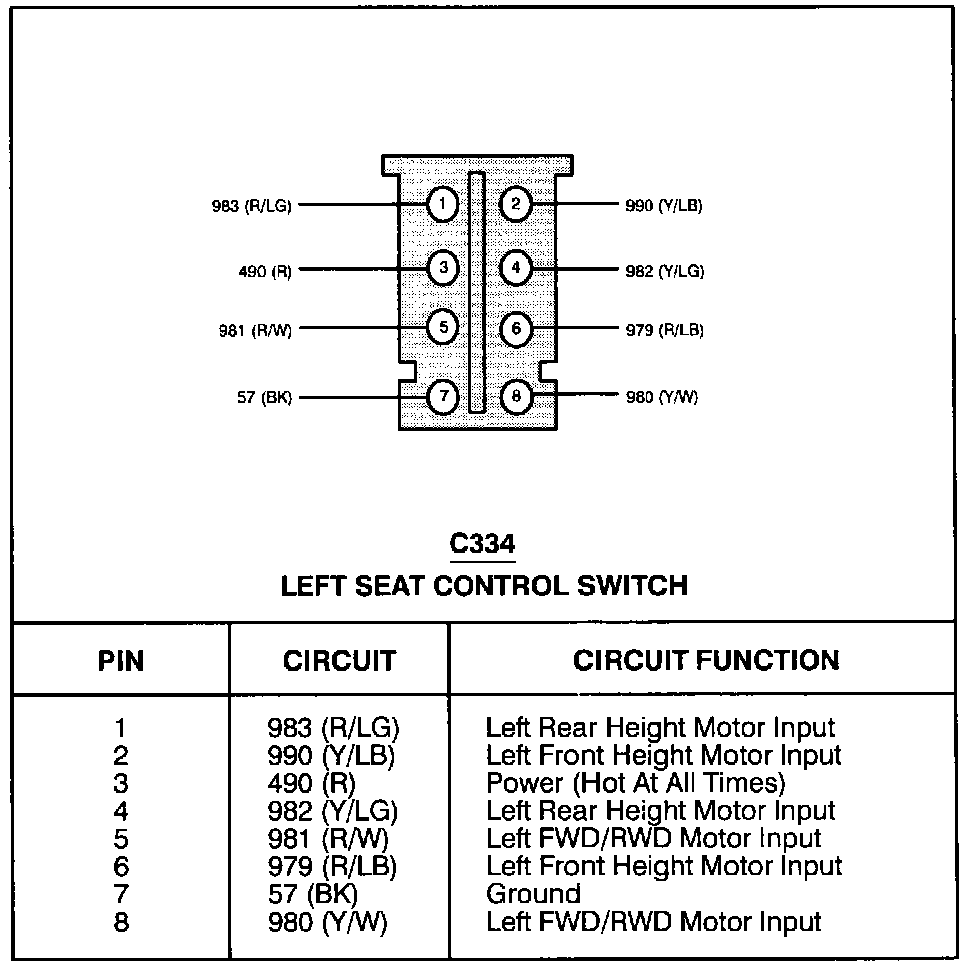 983 (R/LG)
1
2
990 (Y/LB)

490 (R)
3
4
982 (Y/LG)

981 (R/W)
5
6
979 (R/LB)

57 (BK)
7
8
980 (Y/W)

C334
LEFT SEAT CONTROL SWITCH

| PIN | CIRCUIT | CIRCUIT FUNCTION |
|---|---|---|
| 1 | 983 (R/LG) | Left Rear Height Motor Input |
| 2 | 990 (Y/LB) | Left Front Height Motor Input |
| 3 | 490 (R) | Power (Hot At All Times) |
| 4 | 982 (Y/LG) | Left Rear Height Motor Input |
| 5 | 981 (R/W) | Left FWD/RWD Motor Input |
| 6 | 979 (R/LB) | Left Front Height Motor Input |
| 7 | 57 (BK) | Ground |
| 8 | 980 (Y/W) | Left FWD/RWD Motor Input |