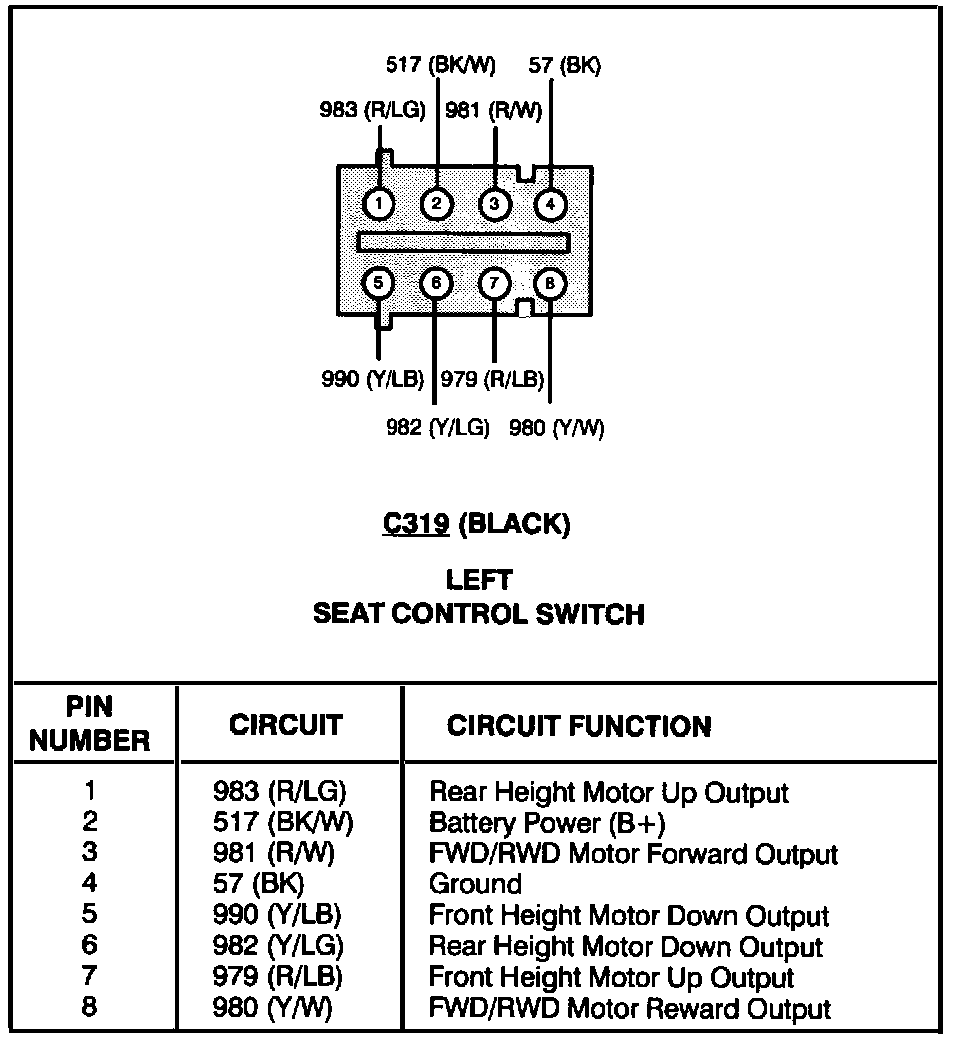 517 (BK/W) 57 (BK)

983 (R/LG) 981 (R/W)

1 2 3 4

5 6 7 8

990 (Y/LB) 979 (R/LB)

982 (Y/LG) 980 (Y/W)

C319 (BLACK)

LEFT
SEAT CONTROL SWITCH

| PIN NUMBER | CIRCUIT | CIRCUIT FUNCTION |
|---|---|---|
| 1 | 983 (R/LG) | Rear Height Motor Up Output |
| 2 | 517 (BK/W) | Battery Power (B+) |
| 3 | 981 (R/W) | FWD/RWD Motor Forward Output |
| 4 | 57 (BK) | Ground |
| 5 | 990 (Y/LB) | Front Height Motor Down Output |
| 6 | 982 (Y/LG) | Rear Height Motor Down Output |
| 7 | 979 (R/LB) | Front Height Motor Up Output |
| 8 | 980 (Y/W) | FWD/RWD Motor Reward Output |