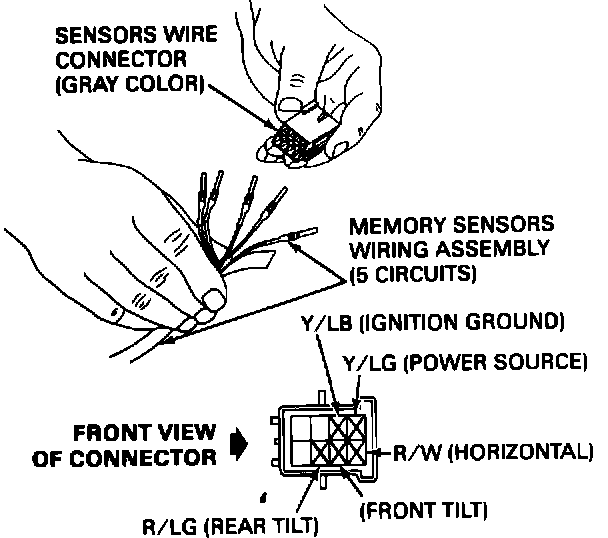 SENSORS WIRE CONNECTOR (GRAY COLOR)

MEMORY SENSORS WIRING ASSEMBLY (5 CIRCUITS)

Y/LB (IGNITION GROUND)

Y/LG (POWER SOURCE)

FRONT VIEW OF CONNECTOR

R/W (HORIZONTAL)

(FRONT TILT)

R/LG (REAR TILT)