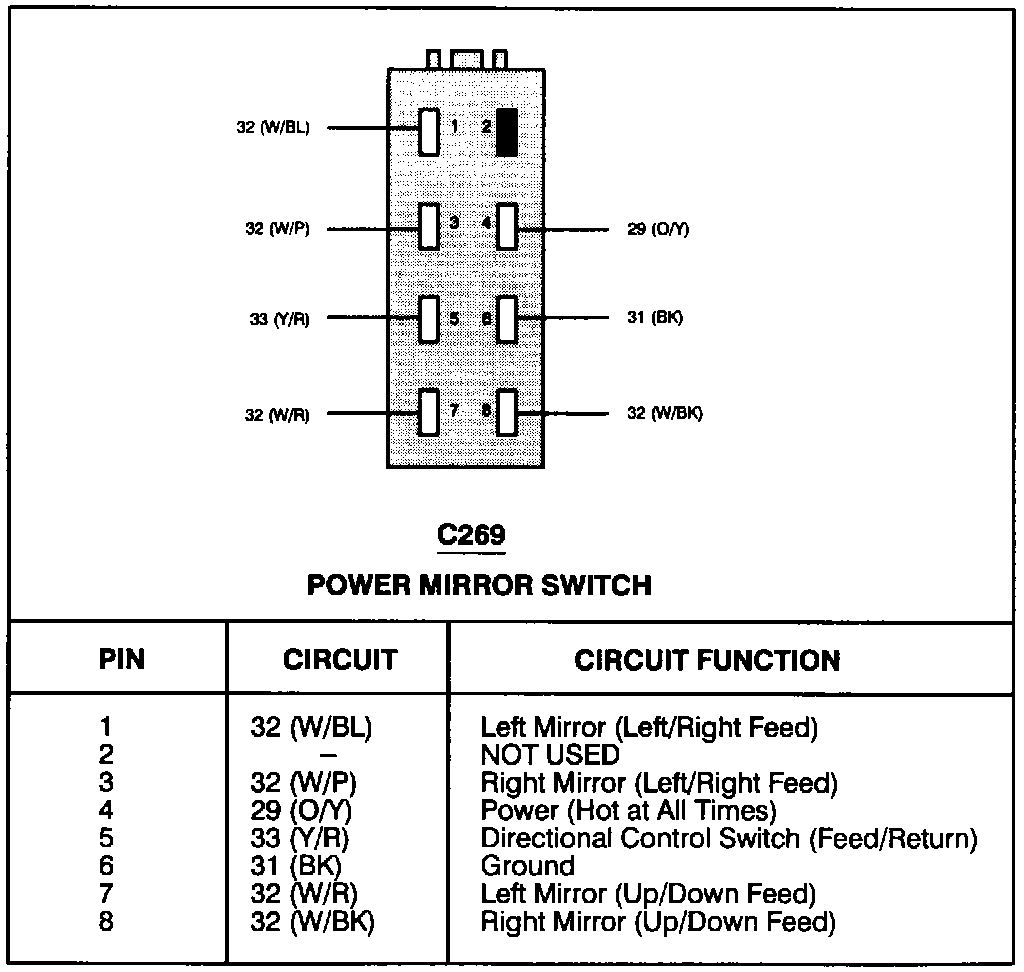 32 (W/BL) 1 2

32 (W/P) 3 4 29 (O/Y)

33 (Y/R) 5 6 31 (BK)

32 (W/R) 7 8 32 (W/BK)

C269

POWER MIRROR SWITCH

| PIN | CIRCUIT | CIRCUIT FUNCTION |
|---|---|---|
| 1 | 32 (W/BL) | Left Mirror (Left/Right Feed) |
| 2 | – | NOT USED |
| 3 | 32 (W/P) | Right Mirror (Left/Right Feed) |
| 4 | 29 (O/Y) | Power (Hot at All Times) |
| 5 | 33 (Y/R) | Directional Control Switch (Feed/Return) |
| 6 | 31 (BK) | Ground |
| 7 | 32 (W/R) | Left Mirror (Up/Down Feed) |
| 8 | 32 (W/BK) | Right Mirror (Up/Down Feed) |