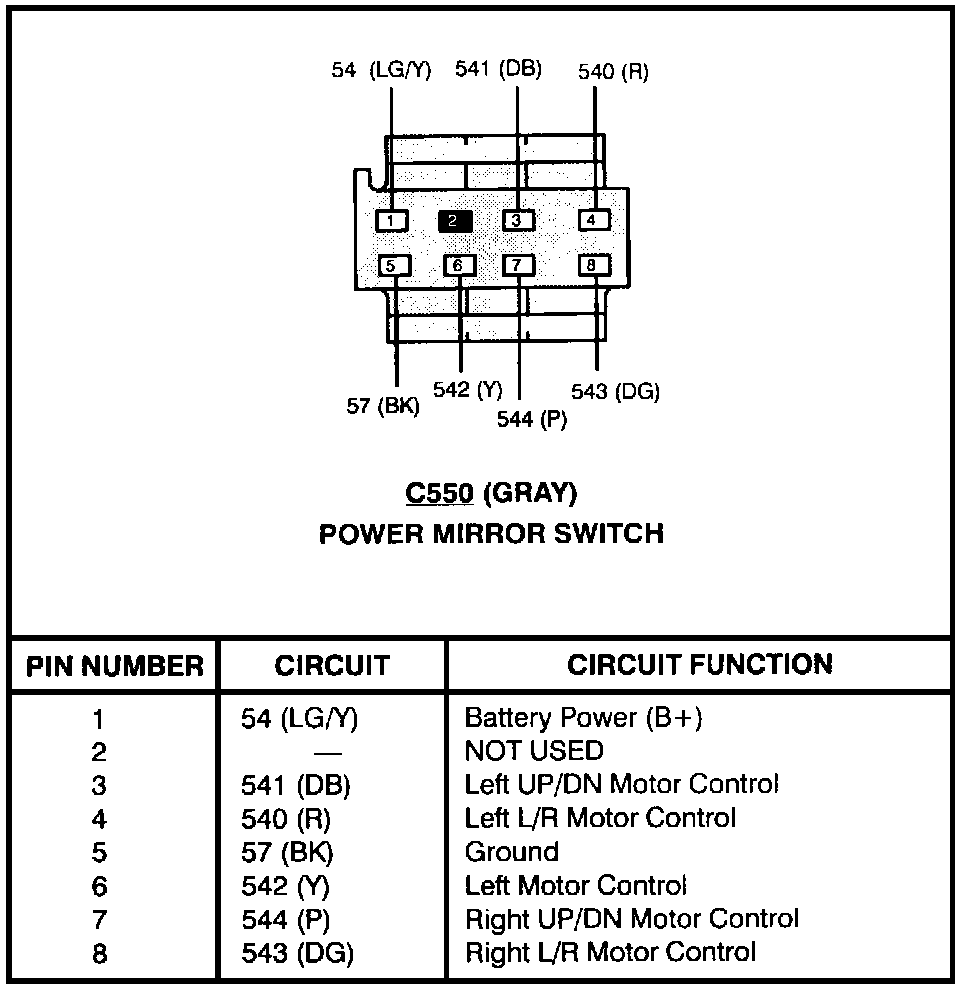 54 (LG/Y)
541 (DB)
540 (R)

1
2
3
4
5
6
7
8

57 (BK)
542 (Y)
544 (P)
543 (DG)

C550 (GRAY)
POWER MIRROR SWITCH

| PIN NUMBER | CIRCUIT | CIRCUIT FUNCTION |
|---|---|---|
| 1 | 54 (LG/Y) | Battery Power (B+) |
| 2 | — | NOT USED |
| 3 | 541 (DB) | Left UP/DN Motor Control |
| 4 | 540 (R) | Left L/R Motor Control |
| 5 | 57 (BK) | Ground |
| 6 | 542 (Y) | Left Motor Control |
| 7 | 544 (P) | Right UP/DN Motor Control |
| 8 | 543 (DG) | Right L/R Motor Control |