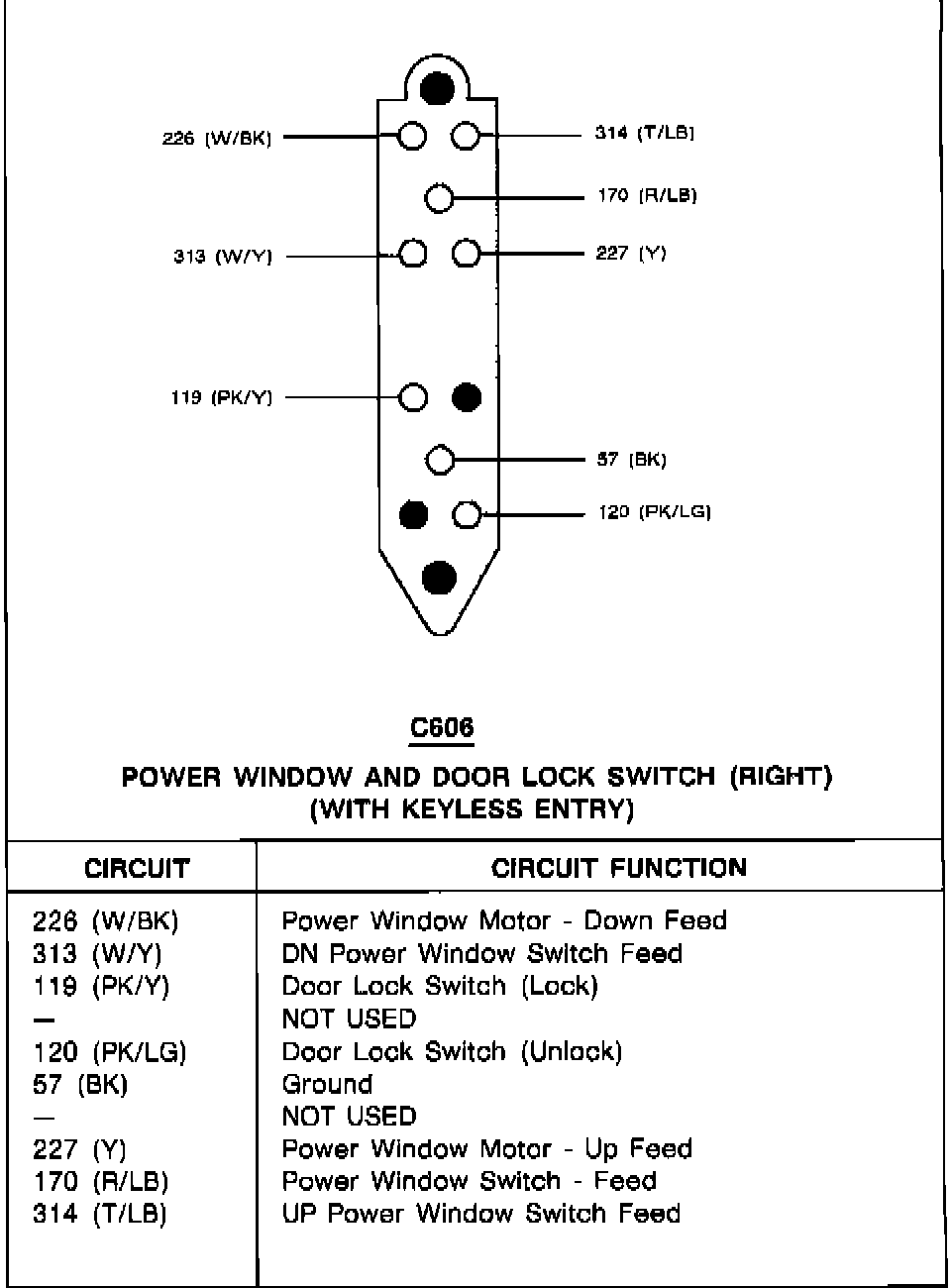 226 (W/BK)
314 (T/LB)
170 (R/LB)
313 (W/Y)
227 (Y)
119 (PK/Y)
57 (BK)
120 (PK/LG)

C606

POWER WINDOW AND DOOR LOCK SWITCH (RIGHT) (WITH KEYLESS ENTRY)

| CIRCUIT | CIRCUIT FUNCTION |
|---|---|
| 226 (W/BK) | Power Window Motor - Down Feed |
| 313 (W/Y) | DN Power Window Switch Feed |
| 119 (PK/Y) | Door Lock Switch (Lock) |
| — | NOT USED |
| 120 (PK/LG) | Door Lock Switch (Unlock) |
| 57 (BK) | Ground |
| — | NOT USED |
| 227 (Y) | Power Window Motor - Up Feed |
| 170 (R/LB) | Power Window Switch - Feed |
| 314 (T/LB) | UP Power Window Switch Feed |