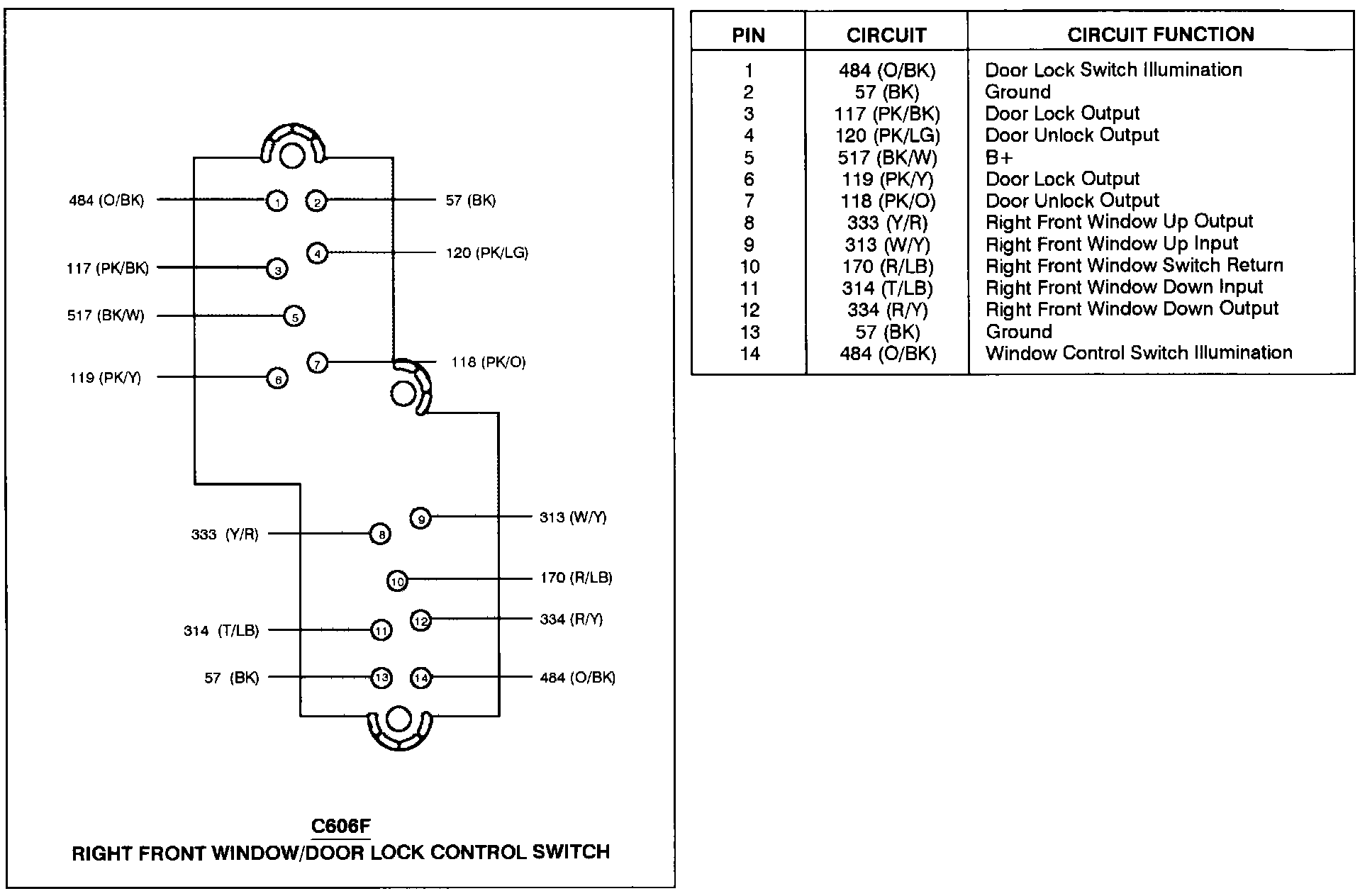 484 (O/BK) 1 2 57 (BK)

4 120 (PK/LG)

117 (PK/BK) 3

517 (BK/W) 5

7 118 (PK/O)

119 (PK/Y) 6

9 313 (W/Y)

333 (Y/R) 8

10 170 (R/LB)

12 334 (R/Y)

314 (T/LB) 11

57 (BK) 13 14 484 (O/BK)

C606F
RIGHT FRONT WINDOW/DOOR LOCK CONTROL SWITCH

| PIN | CIRCUIT | CIRCUIT FUNCTION |
|---|---|---|
| 1 | 484 (O/BK) | Door Lock Switch Illumination |
| 2 | 57 (BK) | Ground |
| 3 | 117 (PK/BK) | Door Lock Output |
| 4 | 120 (PK/LG) | Door Unlock Output |
| 5 | 517 (BK/W) | B+ |
| 6 | 119 (PK/Y) | Door Lock Output |
| 7 | 118 (PK/O) | Door Unlock Output |
| 8 | 333 (Y/R) | Right Front Window Up Output |
| 9 | 313 (W/Y) | Right Front Window Up Input |
| 10 | 170 (R/LB) | Right Front Window Switch Return |
| 11 | 314 (T/LB) | Right Front Window Down Input |
| 12 | 334 (R/Y) | Right Front Window Down Output |
| 13 | 57 (BK) | Ground |
| 14 | 484 (O/BK) | Window Control Switch Illumination |