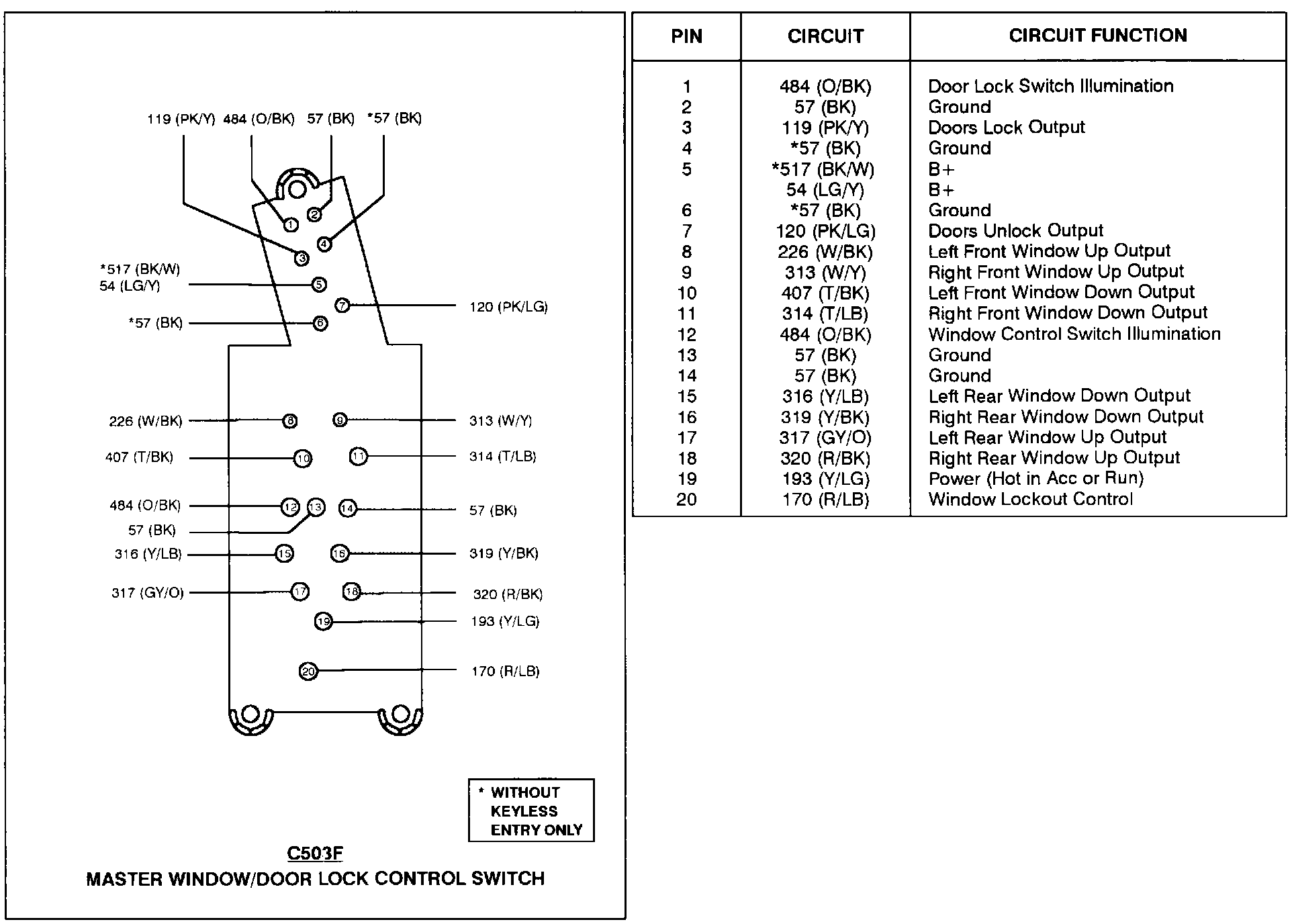 119 (PK/Y) 484 (O/BK) 57 (BK) *57 (BK)

1 2 3 4

*517 (BK/W)
54 (LG/Y)

5

7

120 (PK/LG)

*57 (BK)

6

226 (W/BK)

8 9

313 (W/Y)

407 (T/BK)

10 11

314 (T/LB)

484 (O/BK)

12 13 14

57 (BK)

57 (BK)

316 (Y/LB)

15 16

319 (Y/BK)

317 (GY/O)

17 18

320 (R/BK)

19

193 (Y/LG)

20

170 (R/LB)

* WITHOUT KEYLESS ENTRY ONLY

C503F
MASTER WINDOW/DOOR LOCK CONTROL SWITCH

| PIN | CIRCUIT | CIRCUIT FUNCTION |
|---|---|---|
| 1 | 484 (O/BK) | Door Lock Switch Illumination |
| 2 | 57 (BK) | Ground |
| 3 | 119 (PK/Y) | Doors Lock Output |
| 4 | *57 (BK) | Ground |
| 5 | *517 (BK/W) | B+ |
| | 54 (LG/Y) | B+ |
| 6 | *57 (BK) | Ground |
| 7 | 120 (PK/LG) | Doors Unlock Output |
| 8 | 226 (W/BK) | Left Front Window Up Output |
| 9 | 313 (W/Y) | Right Front Window Up Output |
| 10 | 407 (T/BK) | Left Front Window Down Output |
| 11 | 314 (T/LB) | Right Front Window Down Output |
| 12 | 484 (O/BK) | Window Control Switch Illumination |
| 13 | 57 (BK) | Ground |
| 14 | 57 (BK) | Ground |
| 15 | 316 (Y/LB) | Left Rear Window Down Output |
| 16 | 319 (Y/BK) | Right Rear Window Down Output |
| 17 | 317 (GY/O) | Left Rear Window Up Output |
| 18 | 320 (R/BK) | Right Rear Window Up Output |
| 19 | 193 (Y/LG) | Power (Hot in Acc or Run) |
| 20 | 170 (R/LB) | Window Lockout Control |