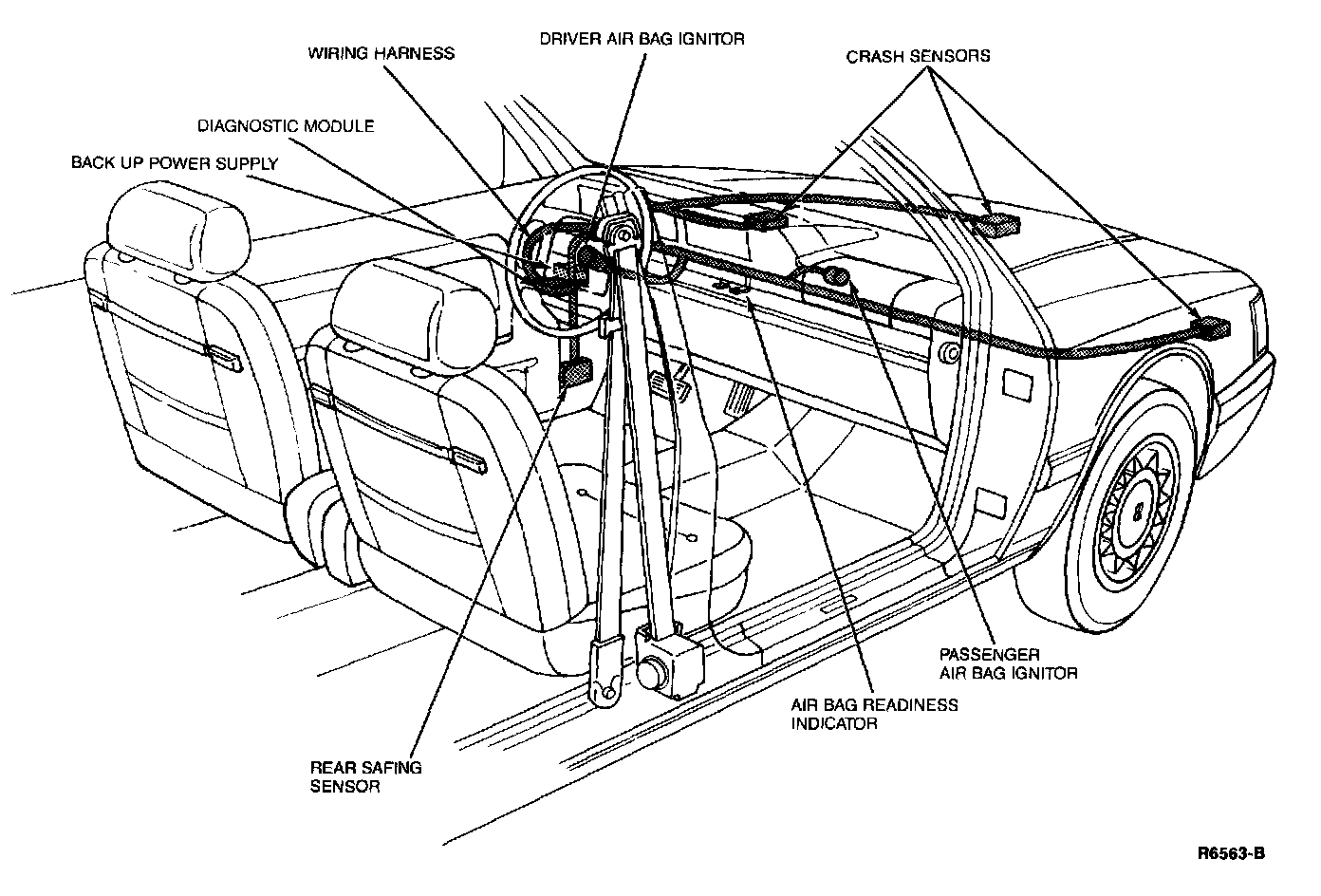 WIRING HARNESS
DRIVER AIR BAG IGNITOR
CRASH SENSORS
DIAGNOSTIC MODULE
BACK UP POWER SUPPLY
PASSENGER AIR BAG IGNITOR
AIR BAG READINESS INDICATOR
REAR SAFING SENSOR
R6563-B