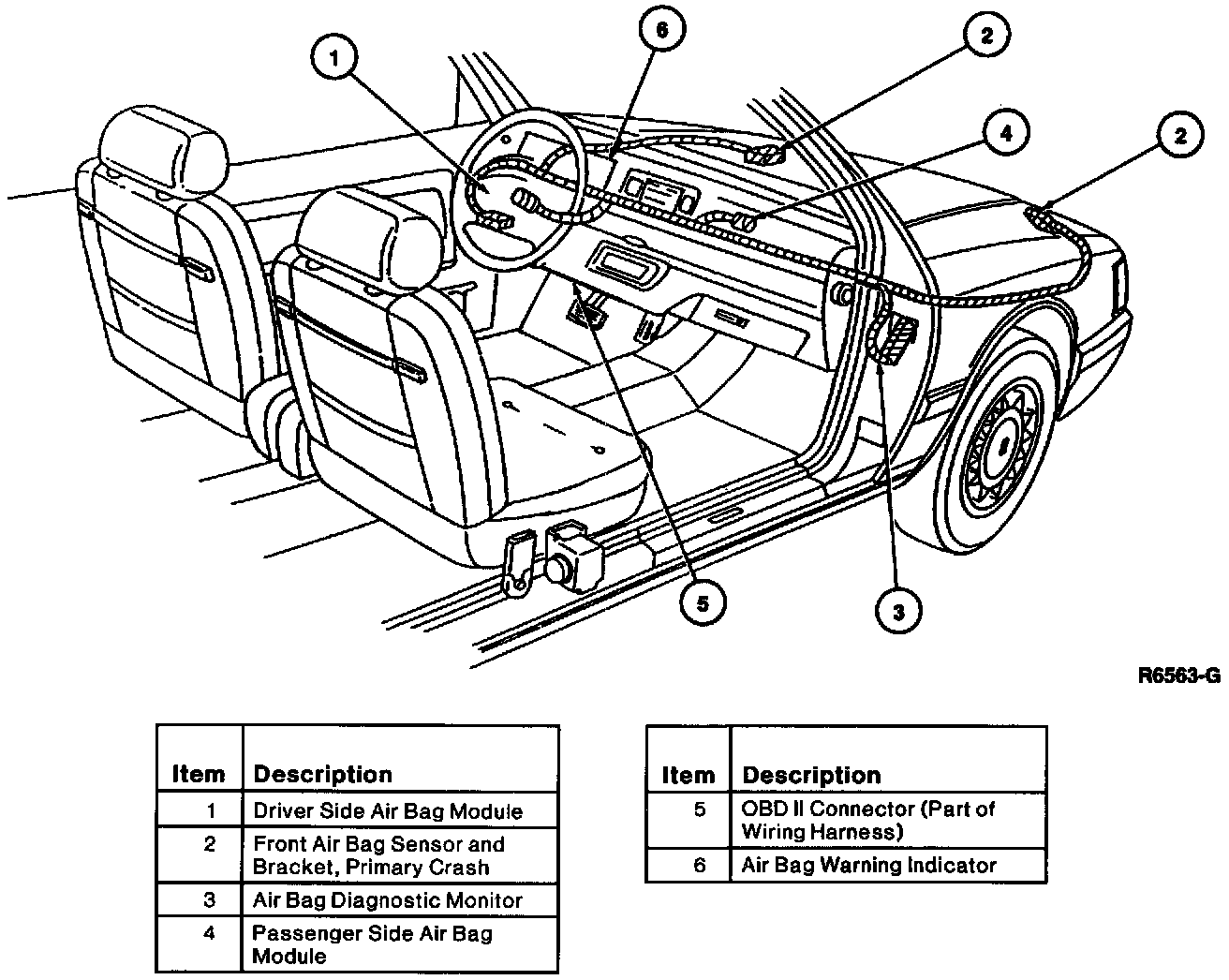 1
6
2
4
2
5
3

R6563-G

| Item | Description |
|---|---|
| 1 | Driver Side Air Bag Module |
| 2 | Front Air Bag Sensor and Bracket, Primary Crash |
| 3 | Air Bag Diagnostic Monitor |
| 4 | Passenger Side Air Bag Module |

| Item | Description |
|---|---|
| 5 | OBD II Connector (Part of Wiring Harness) |
| 6 | Air Bag Warning Indicator |