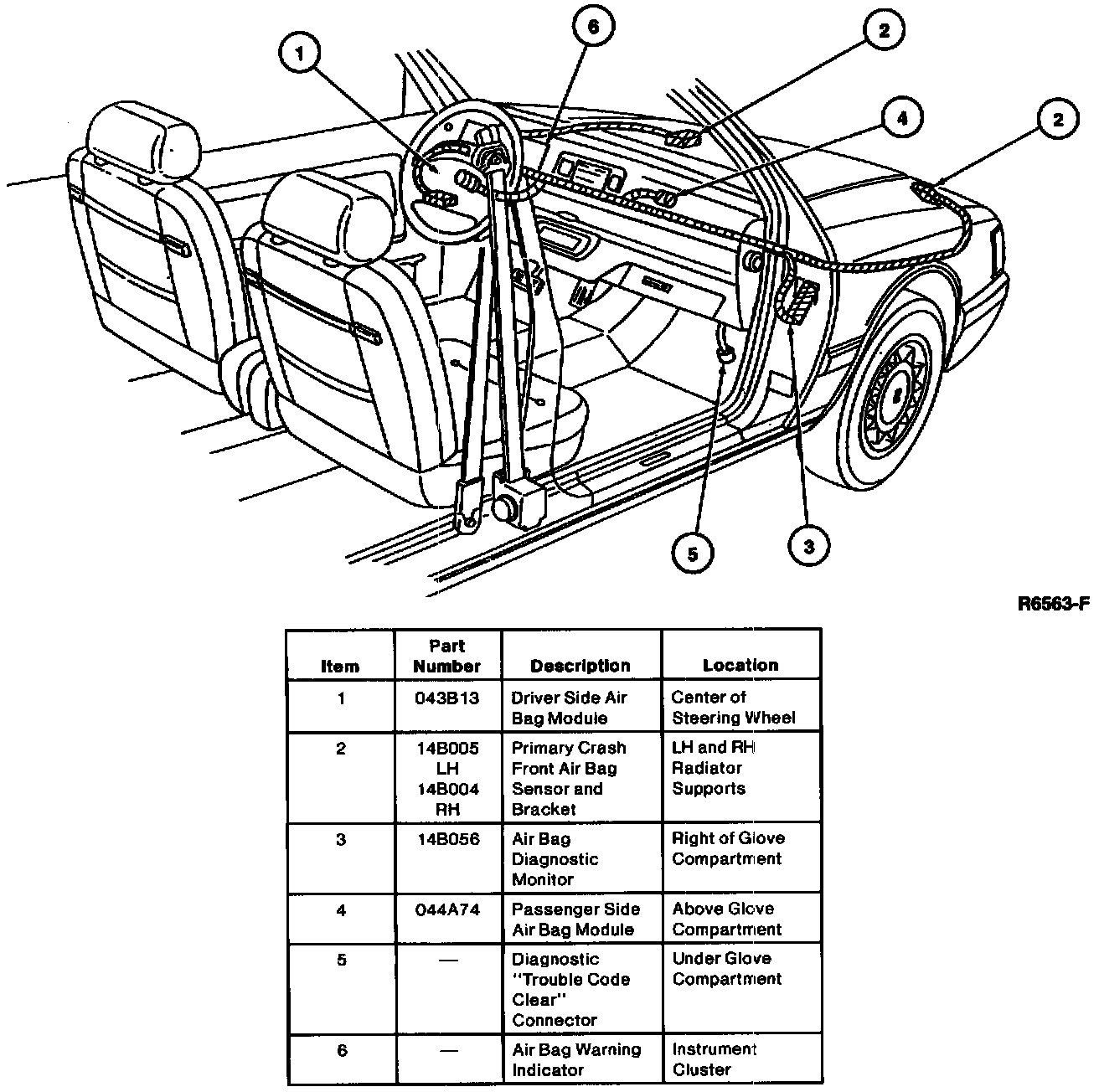 1
6
2
4
2
5
3

R6563-F

| Item | Part Number | Description | Location |
|---|---|---|---|
| 1 | 043B13 | Driver Side Air Bag Module | Center of Steering Wheel |
| 2 | 14B005 LH 14B004 RH | Primary Crash Front Air Bag Sensor and Bracket | LH and RH Radiator Supports |
| 3 | 14B056 | Air Bag Diagnostic Monitor | Right of Glove Compartment |
| 4 | 044A74 | Passenger Side Air Bag Module | Above Glove Compartment |
| 5 | — | Diagnostic "Trouble Code Clear" Connector | Under Glove Compartment |
| 6 | — | Air Bag Warning Indicator | Instrument Cluster |