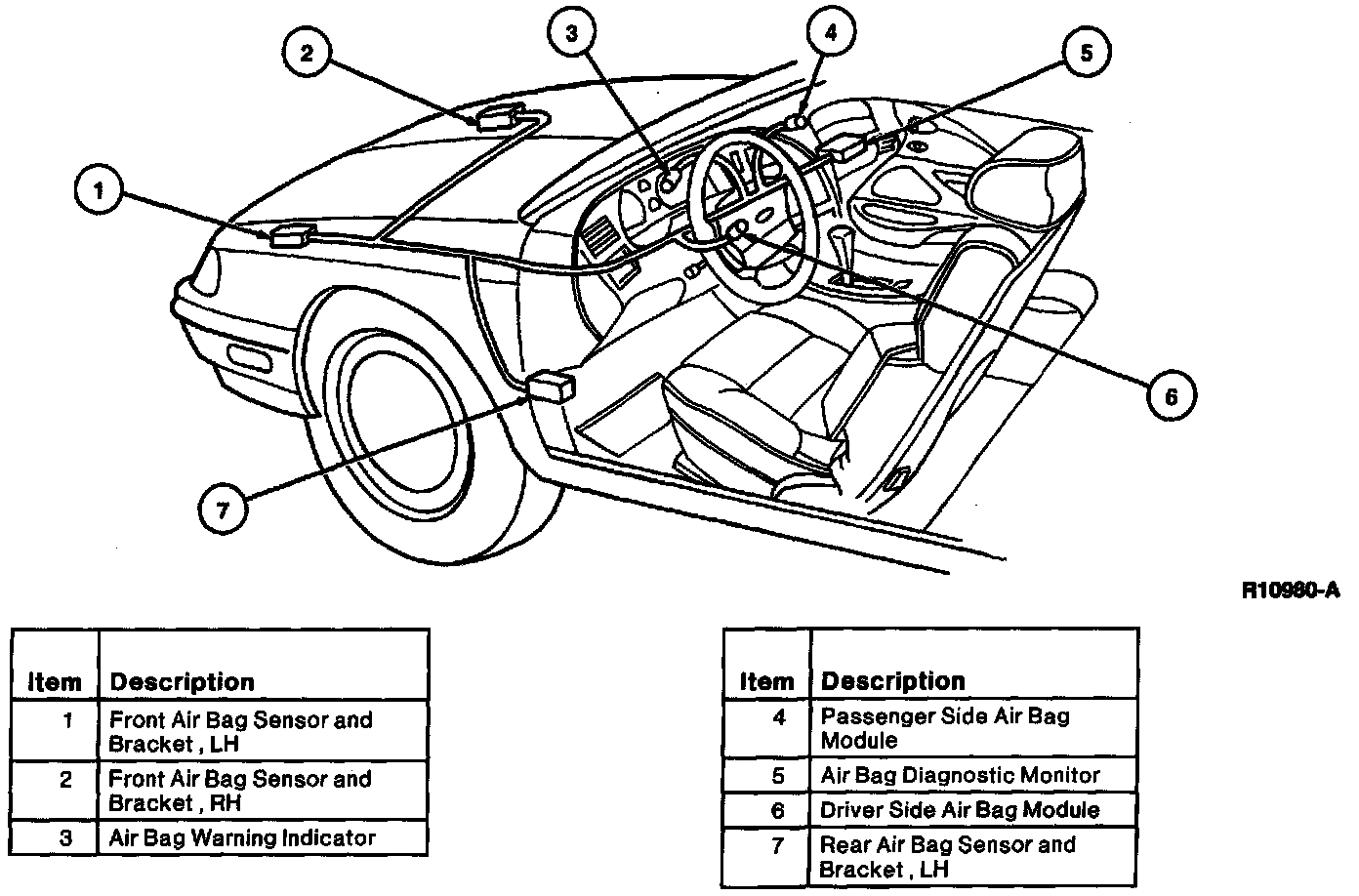 2
3
4
5
1
6
7

R10980-A

| Item | Description |
|---|---|
| 1 | Front Air Bag Sensor and Bracket , LH |
| 2 | Front Air Bag Sensor and Bracket , RH |
| 3 | Air Bag Warning Indicator |

| Item | Description |
|---|---|
| 4 | Passenger Side Air Bag Module |
| 5 | Air Bag Diagnostic Monitor |
| 6 | Driver Side Air Bag Module |
| 7 | Rear Air Bag Sensor and Bracket , LH |